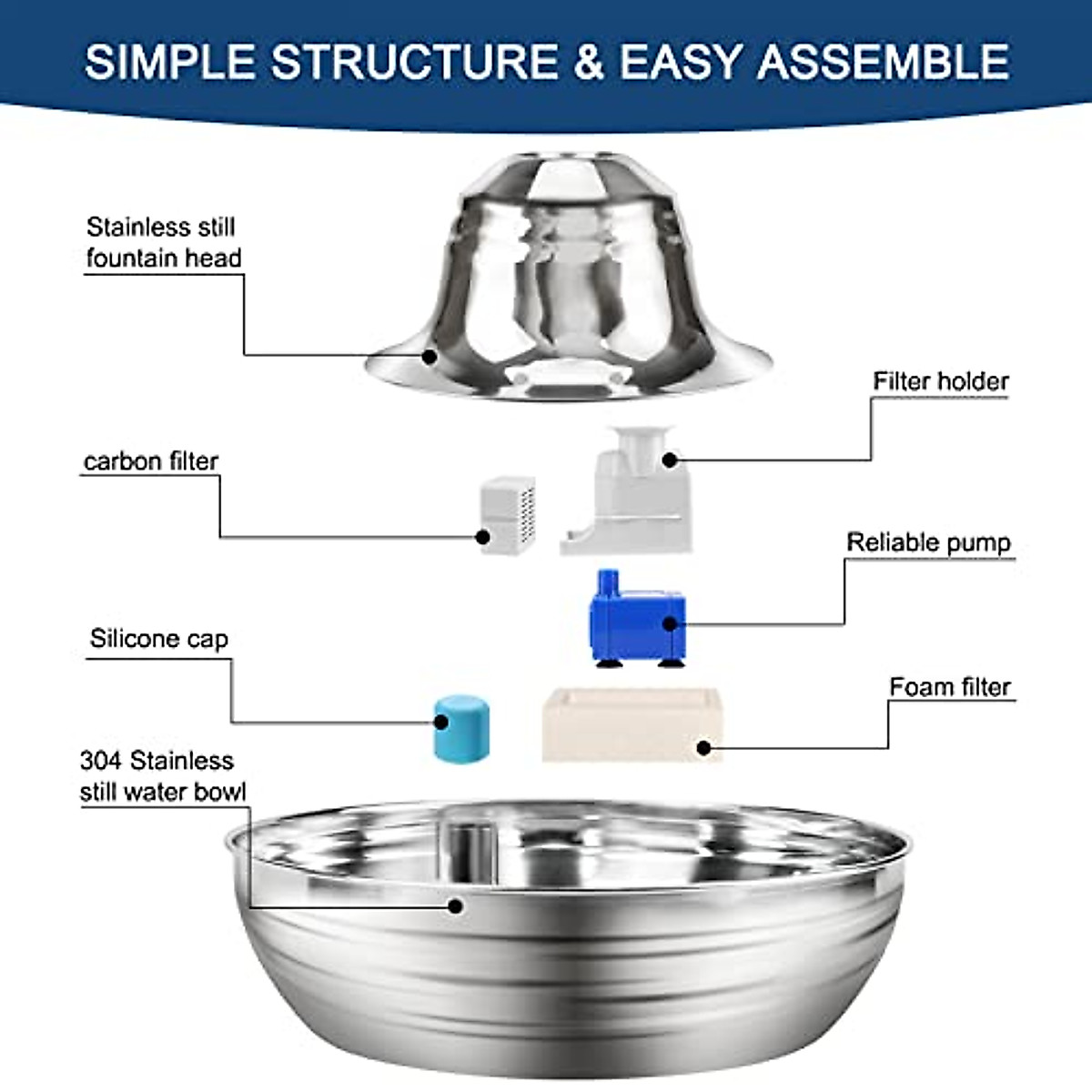 SIMPLE STRUCTURE & EASY ASSEMBLE

Stainless still fountain head

Filter holder

carbon filter

Reliable pump

Silicone cap

Foam filter

304 Stainless still water bowl