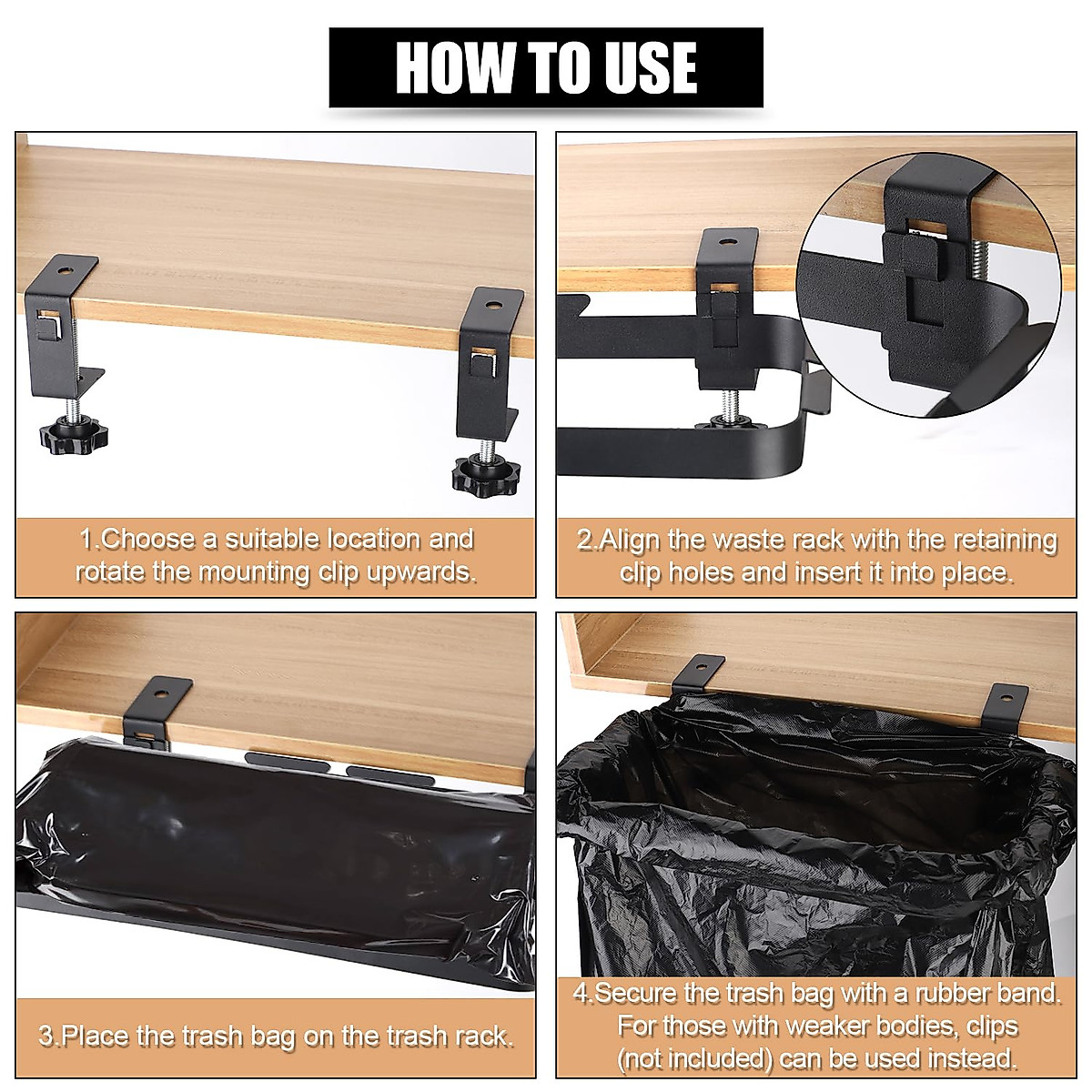 HOW TO USE

1.Choose a suitable location and rotate the mounting clip upwards.

2.Align the waste rack with the retaining clip holes and insert it into place.

3.Place the trash bag on the trash rack.

4.Secure the trash bag with a rubber band. For those with weaker bodies, clips (not included) can be used instead.