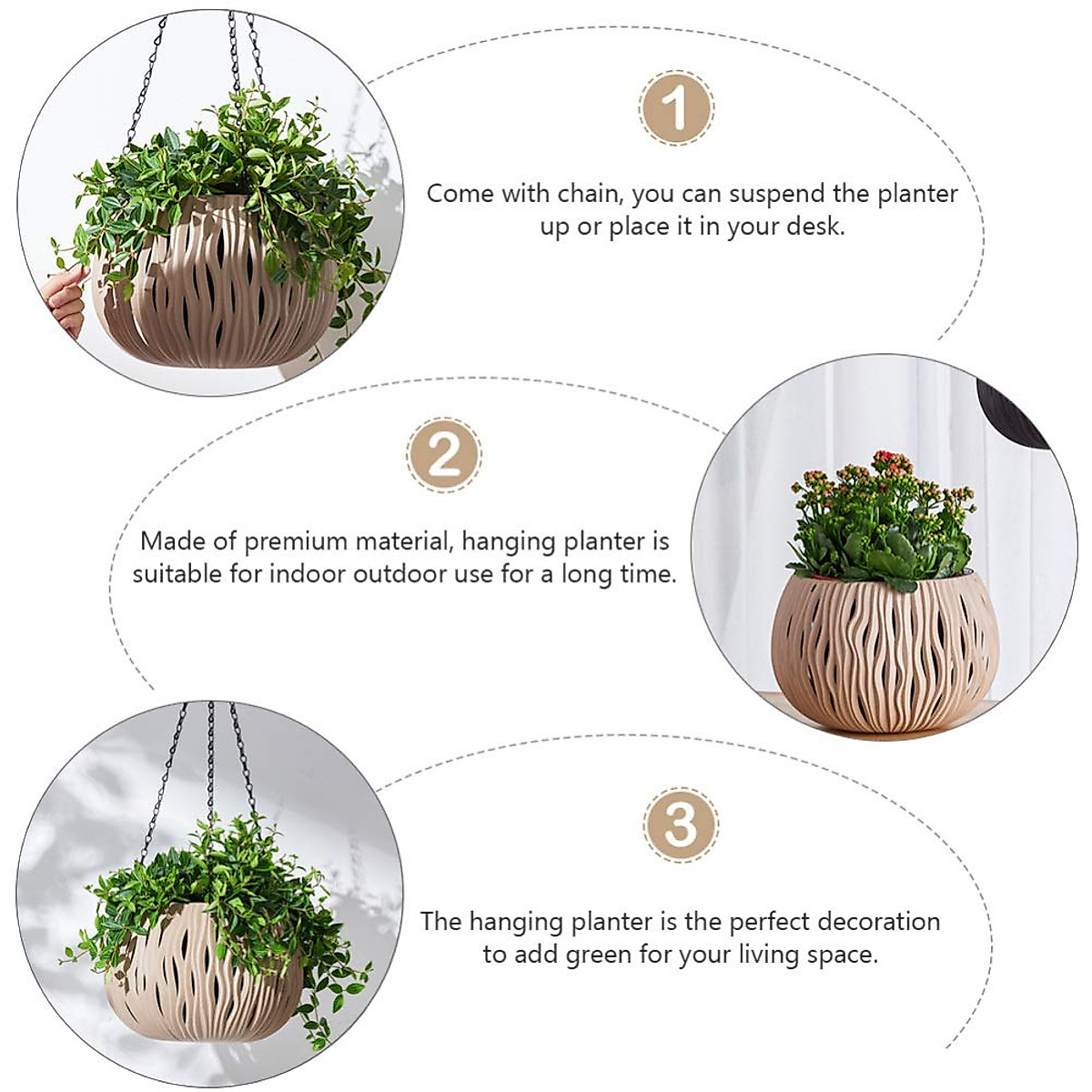 1

Come with chain, you can suspend the planter up or place it in your desk.

2

Made of premium material, hanging planter is suitable for indoor outdoor use for a long time.

3

The hanging planter is the perfect decoration to add green for your living space.