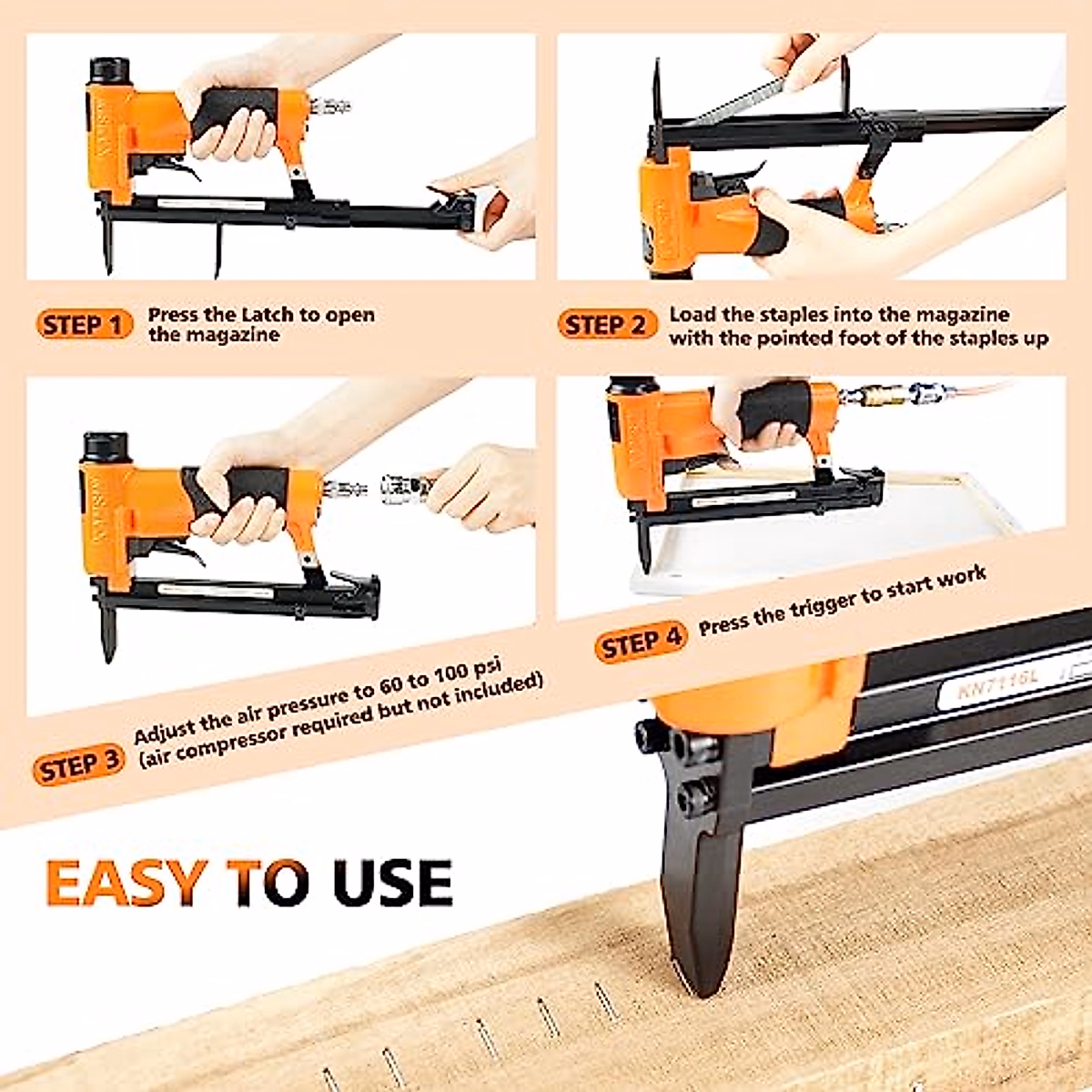 STEP 1 Press the Latch to open the magazine

STEP 2 Load the staples into the magazine with the pointed foot of the staples up

STEP 3 Adjust the air pressure to 60 to 100 psi (air compressor required but not included)

STEP 4 Press the trigger to start work

KN7116L

EASY TO USE