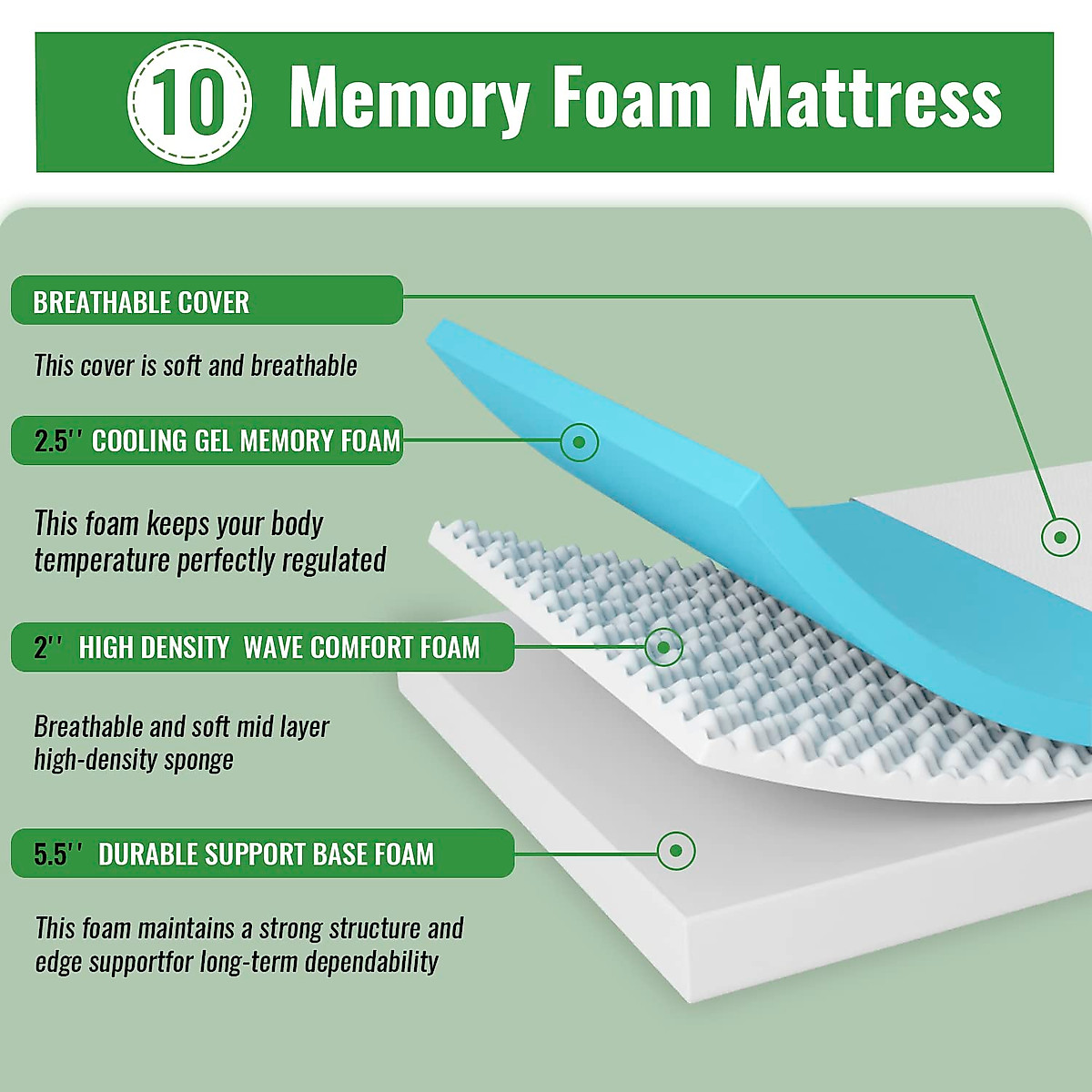 10 Memory Foam Mattress

BREATHABLE COVER

This cover is soft and breathable

2.5'' COOLING GEL MEMORY FOAM

This foam keeps your body temperature perfectly regulated

2'' HIGH DENSITY WAVE COMFORT FOAM

Breathable and soft mid layer high-density sponge

5.5'' DURABLE SUPPORT BASE FOAM

This foam maintains a strong structure and edge supportfor long-term dependability