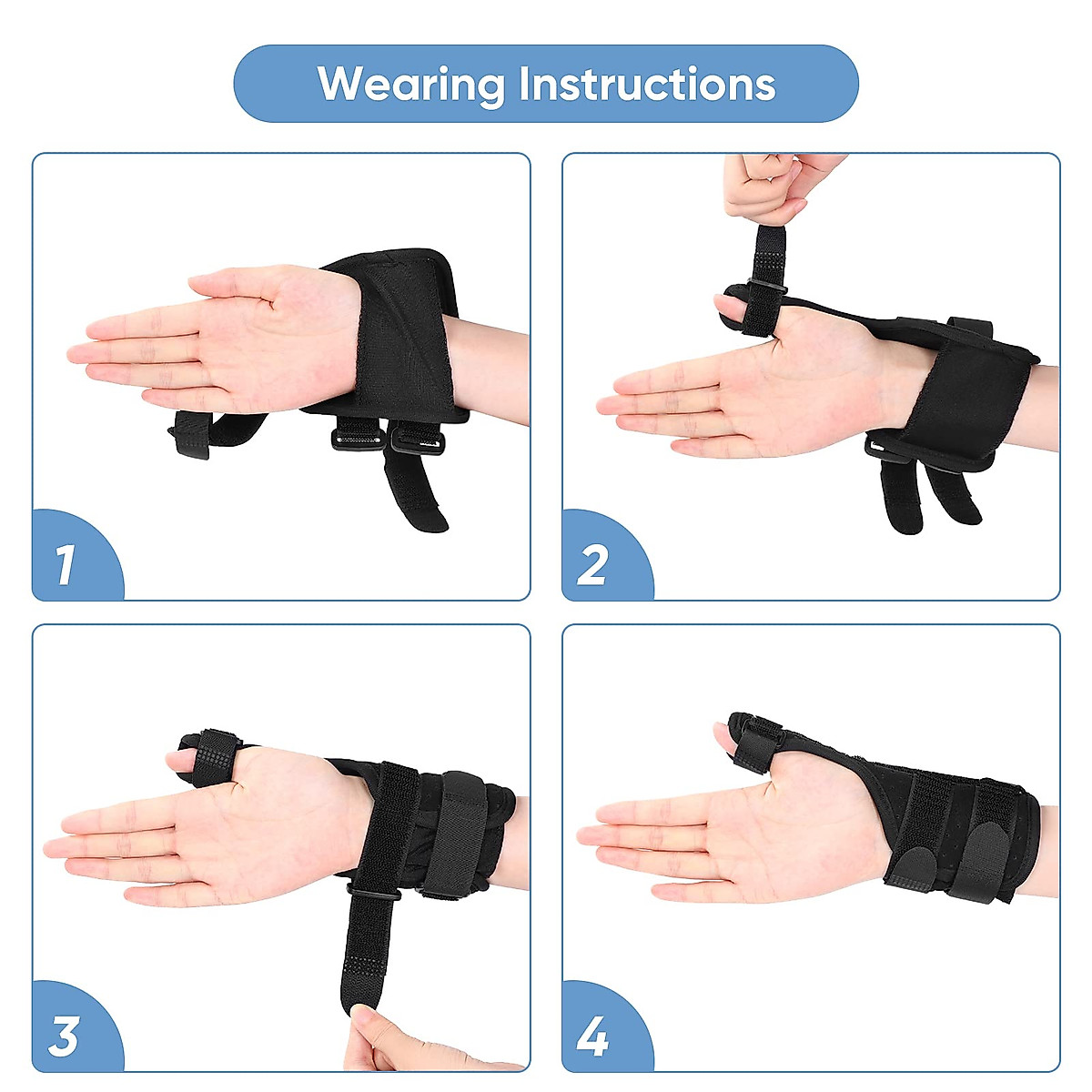 Wearing Instructions

1

2

3

4