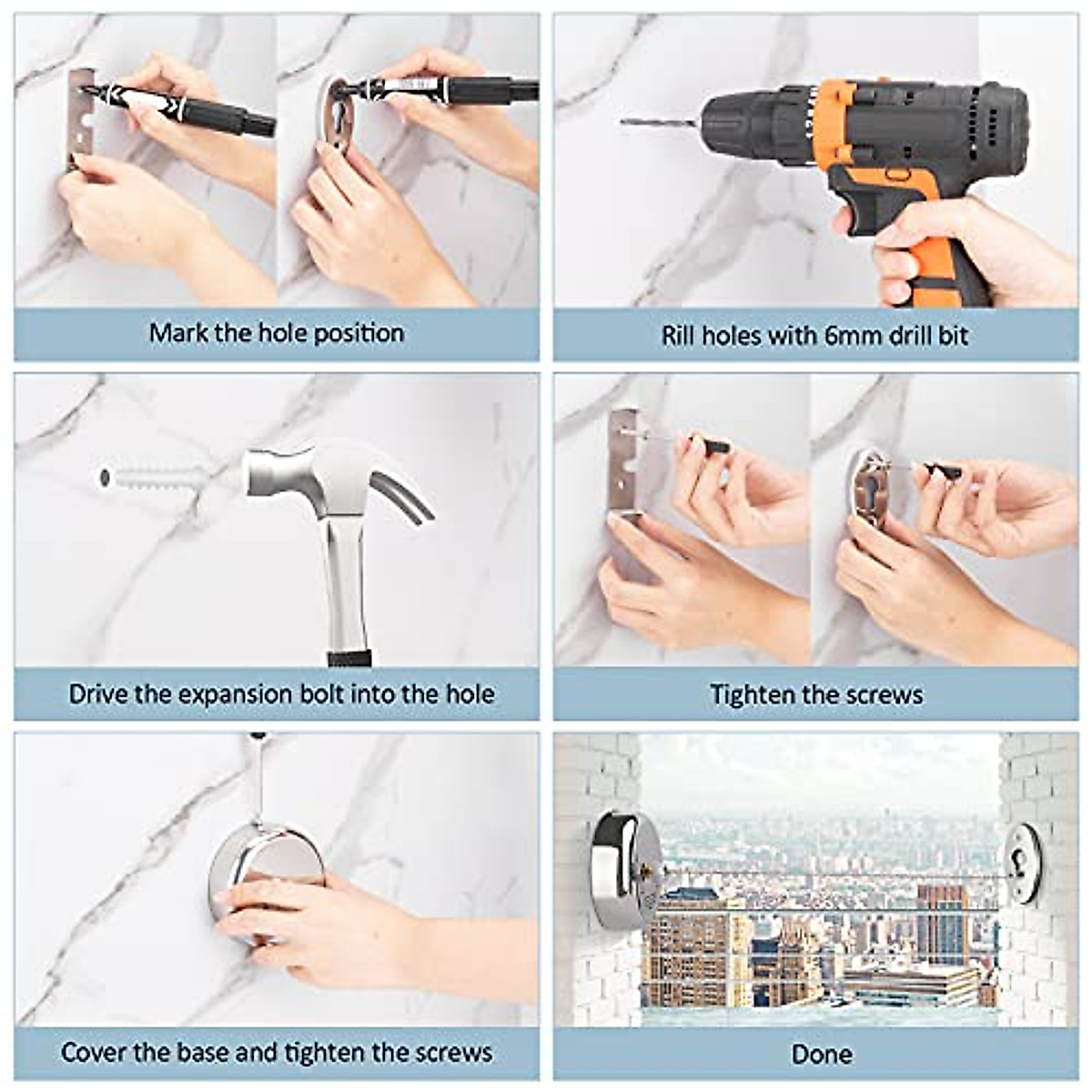 Mark the hole position

Rill holes with 6mm drill bit

Drive the expansion bolt into the hole

Tighten the screws

Cover the base and tighten the screws

Done