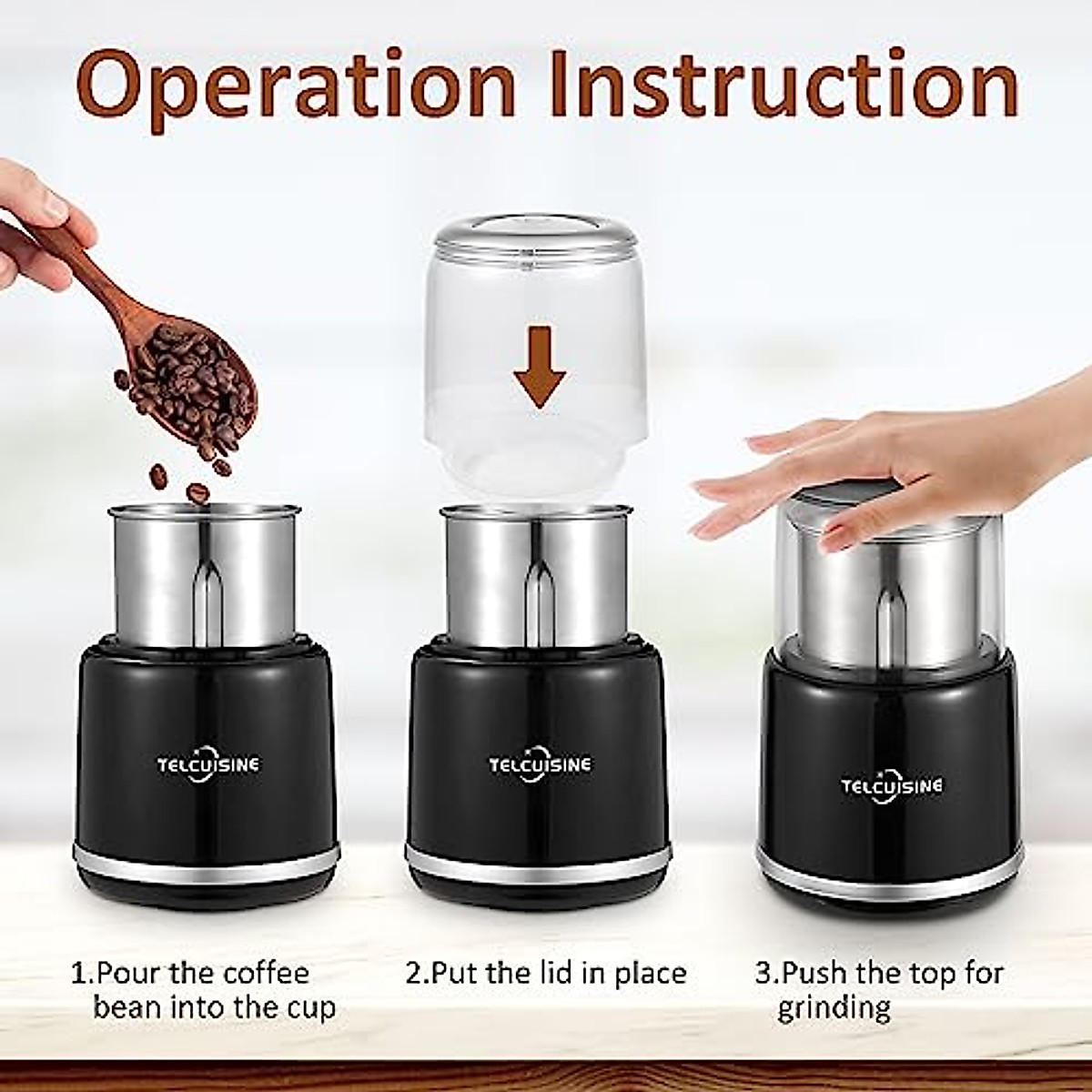 Operation Instruction

TELCUISINE

TELCUISINE

TELCUISINE

1.Pour the coffee bean into the cup

2.Put the lid in place

3.Push the top for grinding