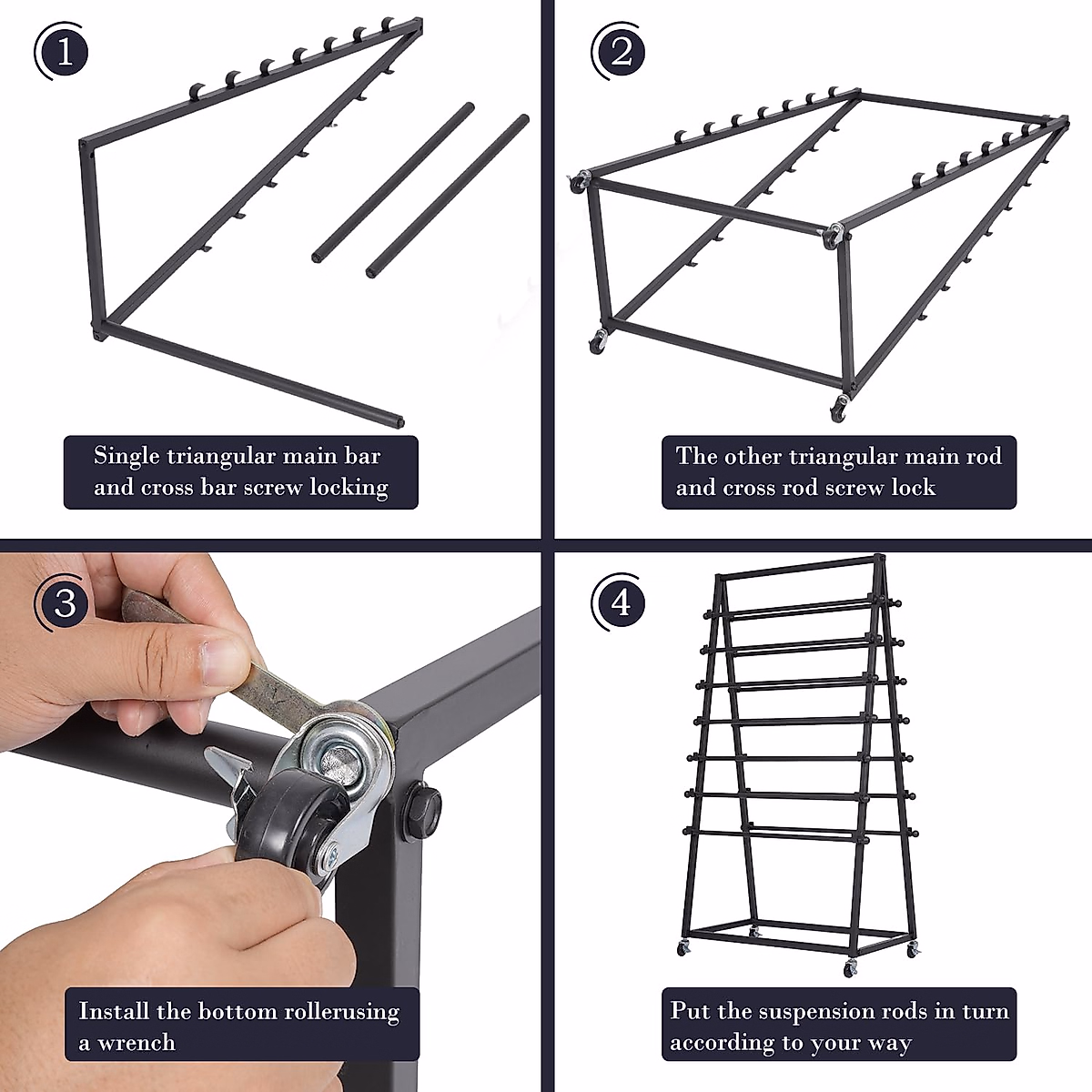 1

Single triangular main bar and cross bar screw locking

2

The other triangular main rod and cross rod screw lock

3

Install the bottom rollerusing a wrench

4

Put the suspension rods in turn according to your way