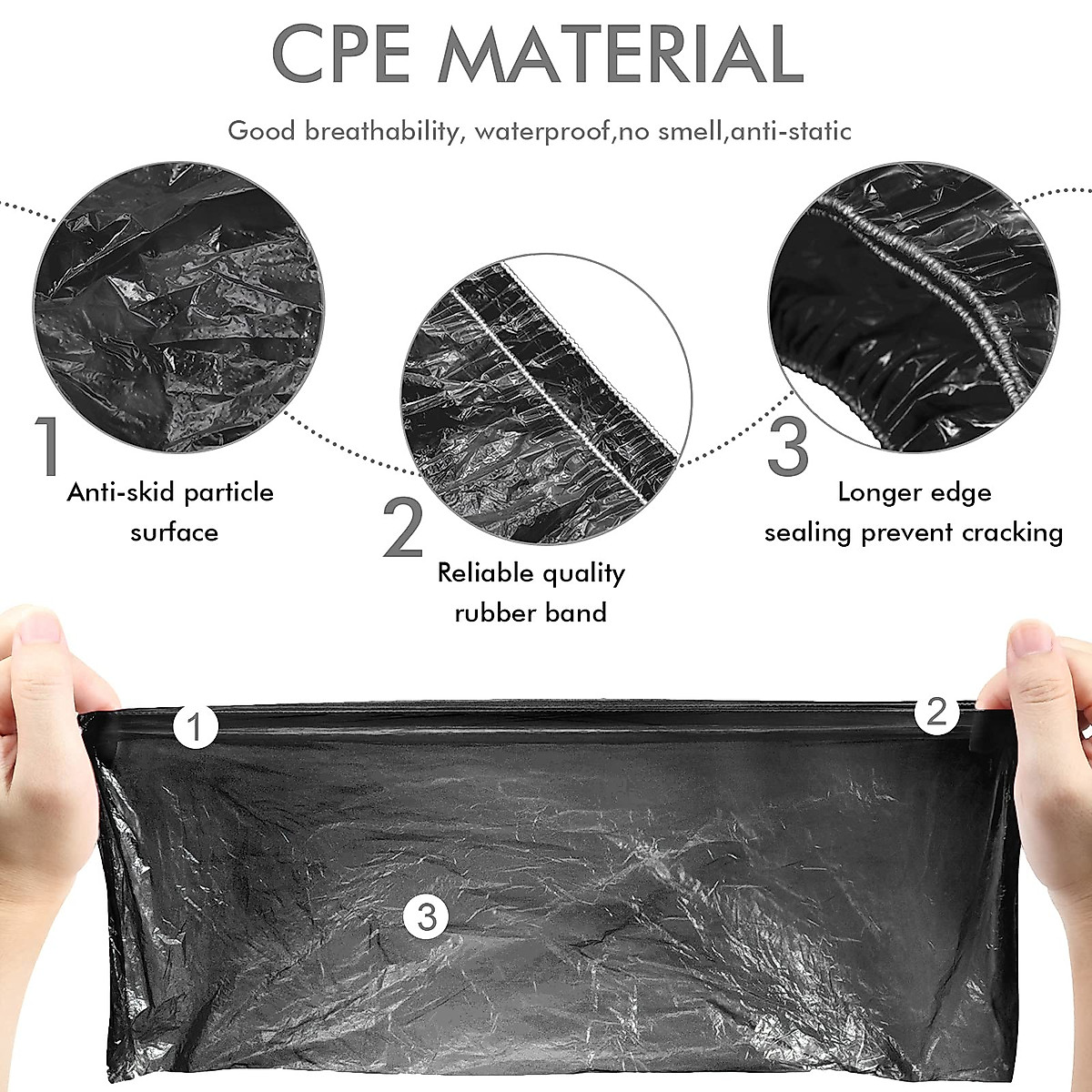 CPE MATERIAL

Good breathability, waterproof,no smell,anti-static

1
Anti-skid particle surface

2
Reliable quality rubber band

3
Longer edge sealing prevent cracking

1

2

3