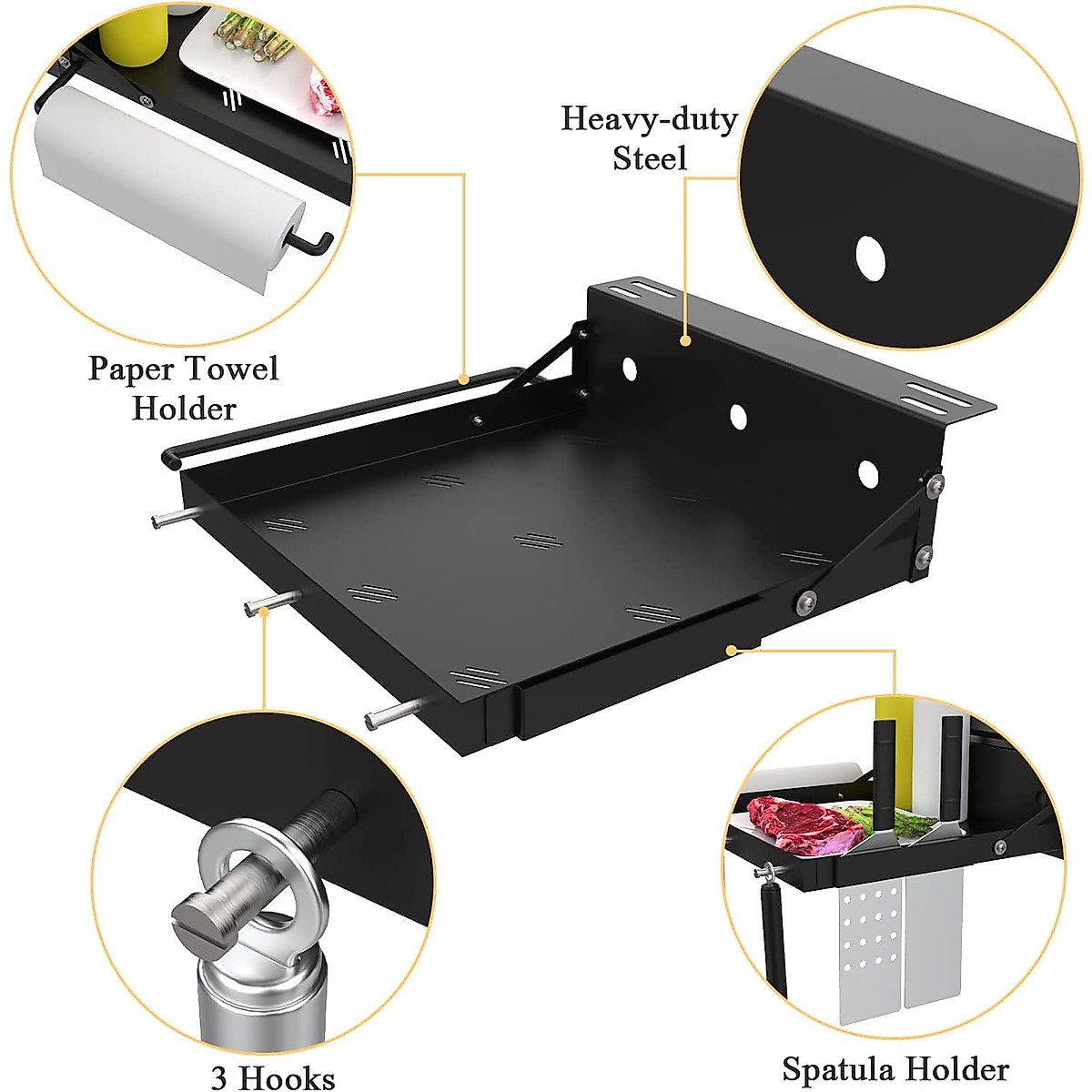 Heavy-duty Steel

Paper Towel Holder

3 Hooks

Spatula Holder