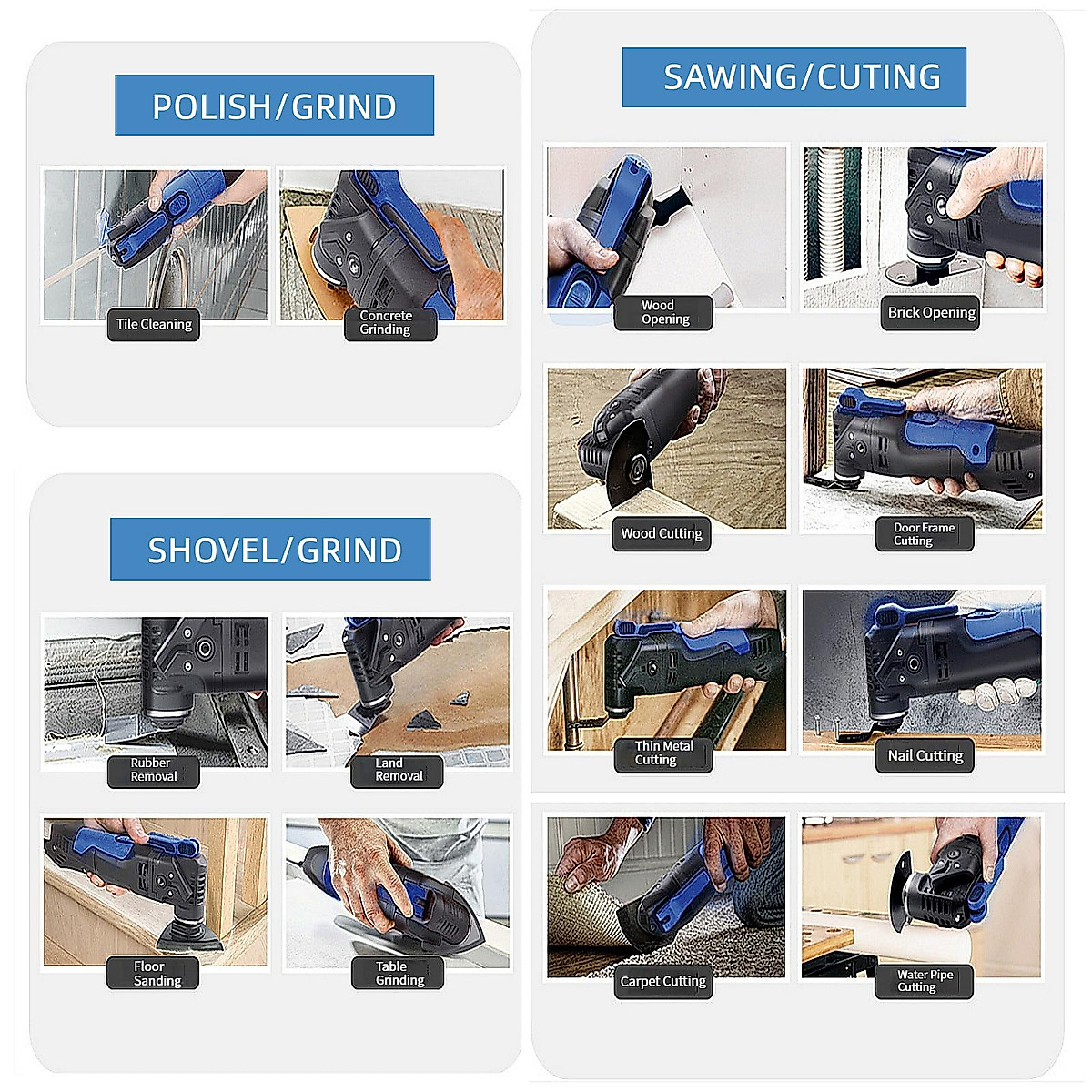 POLISH/GRIND

Tile Cleaning

Concrete Grinding

SHOVEL/GRIND

Rubber Removal

Land Removal

Floor Sanding

Table Grinding

SAWING/CUTING

Wood Opening

Brick Opening

Wood Cutting

Door Frame Cutting

Thin Metal Cutting

Nail Cutting

Carpet Cutting

Water Pipe Cutting