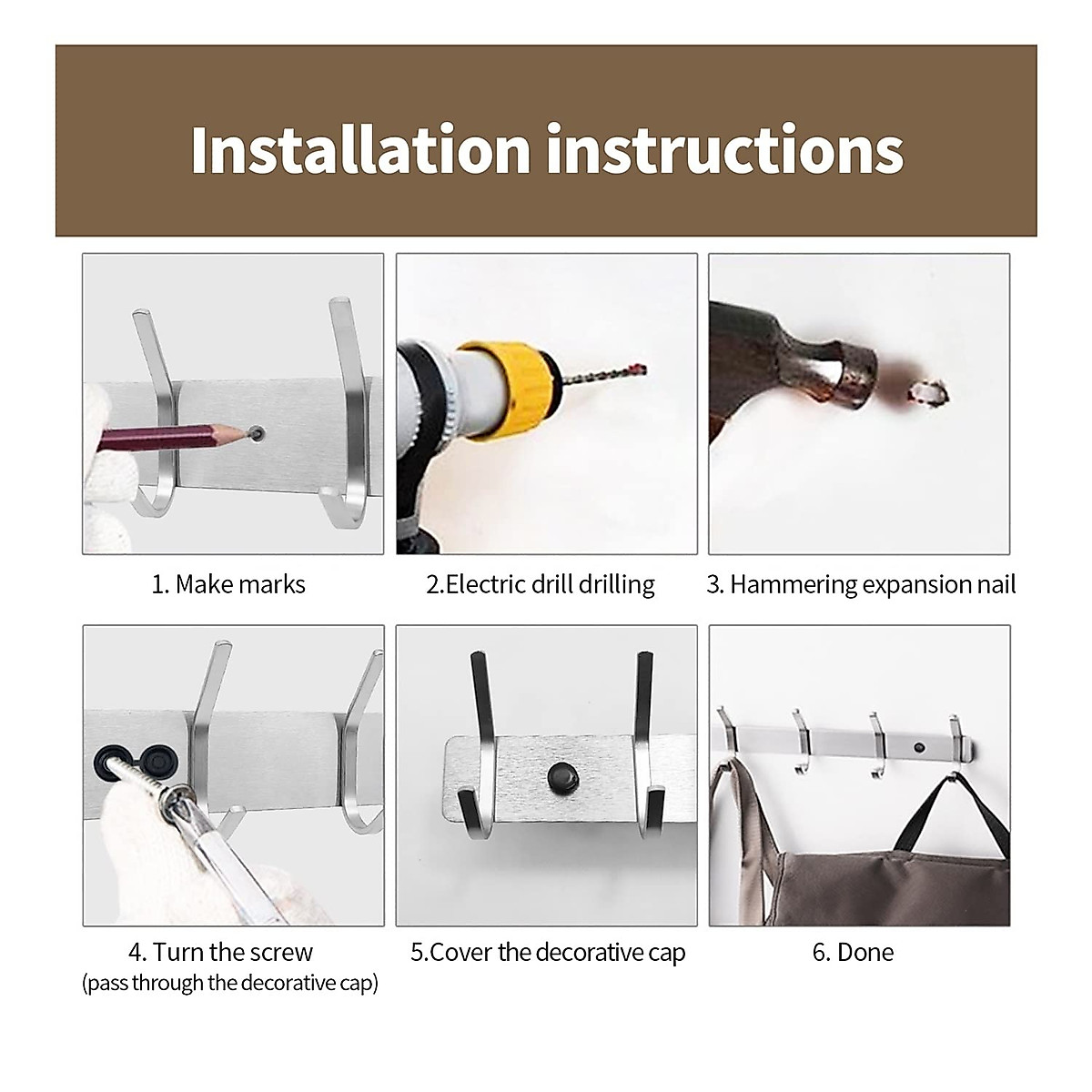 Installation instructions

1. Make marks

2.Electric drill drilling

3. Hammering expansion nail

4. Turn the screw
(pass through the decorative cap)

5.Cover the decorative cap

6. Done