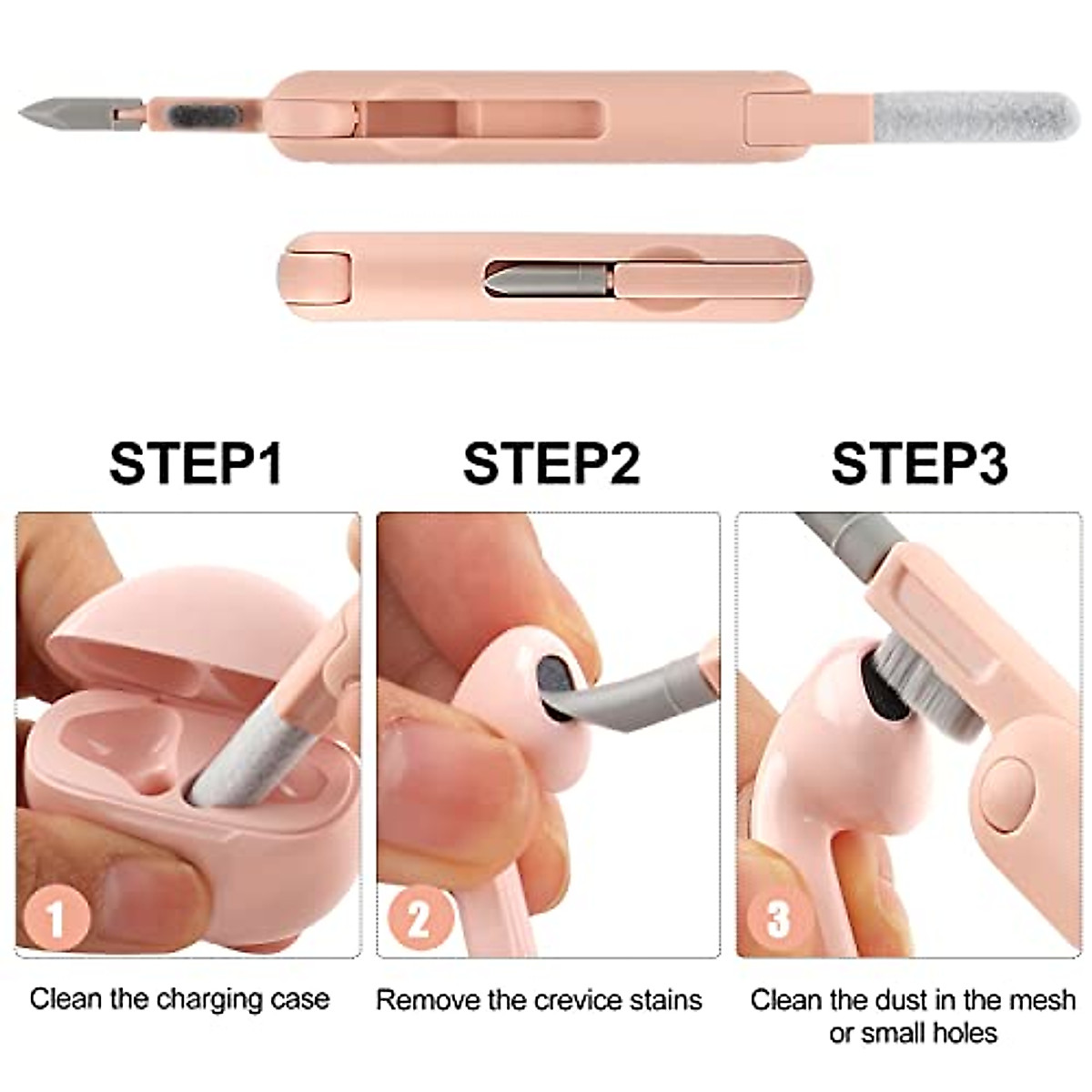 STEP1

1

Clean the charging case

STEP2

2

Remove the crevice stains

STEP3

3

Clean the dust in the mesh or small holes