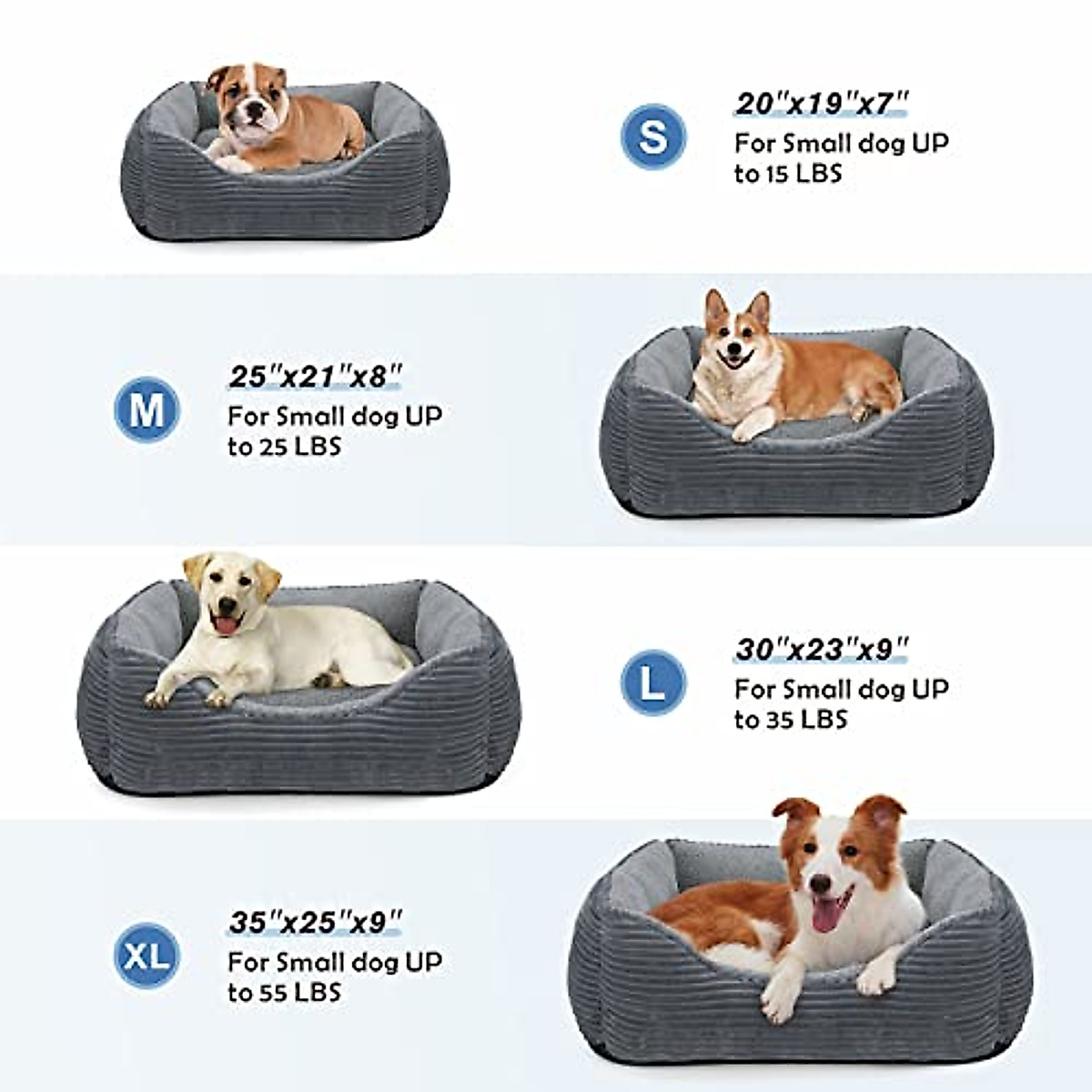 S

20"x19"x7"

For Small dog UP to 15 LBS

M

25"x21"x8"

For Small dog UP to 25 LBS

L

30"x23"x9"

For Small dog UP to 35 LBS

XL

35"x25"x9"

For Small dog UP to 55 LBS