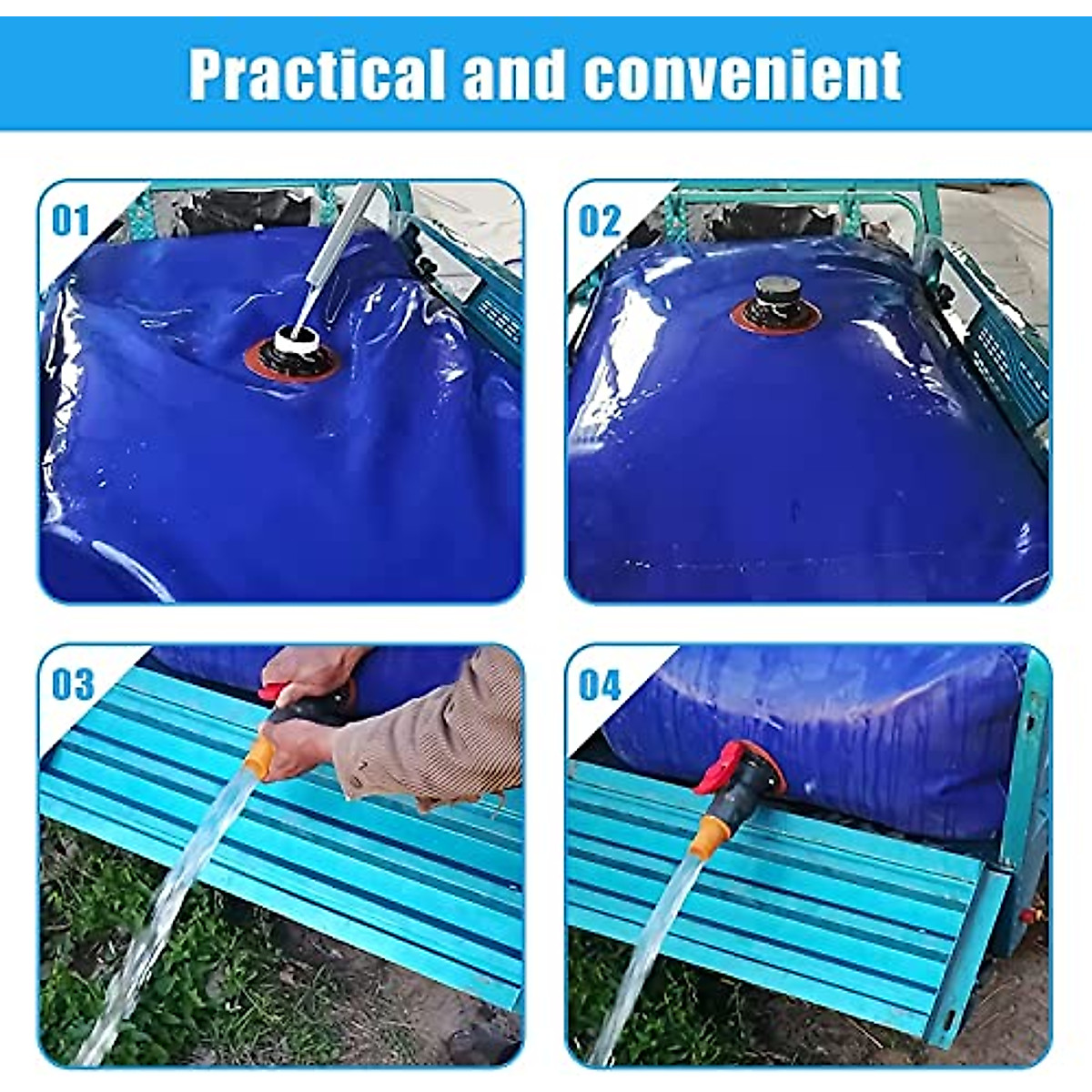 Practical and convenient

01

02

03

04