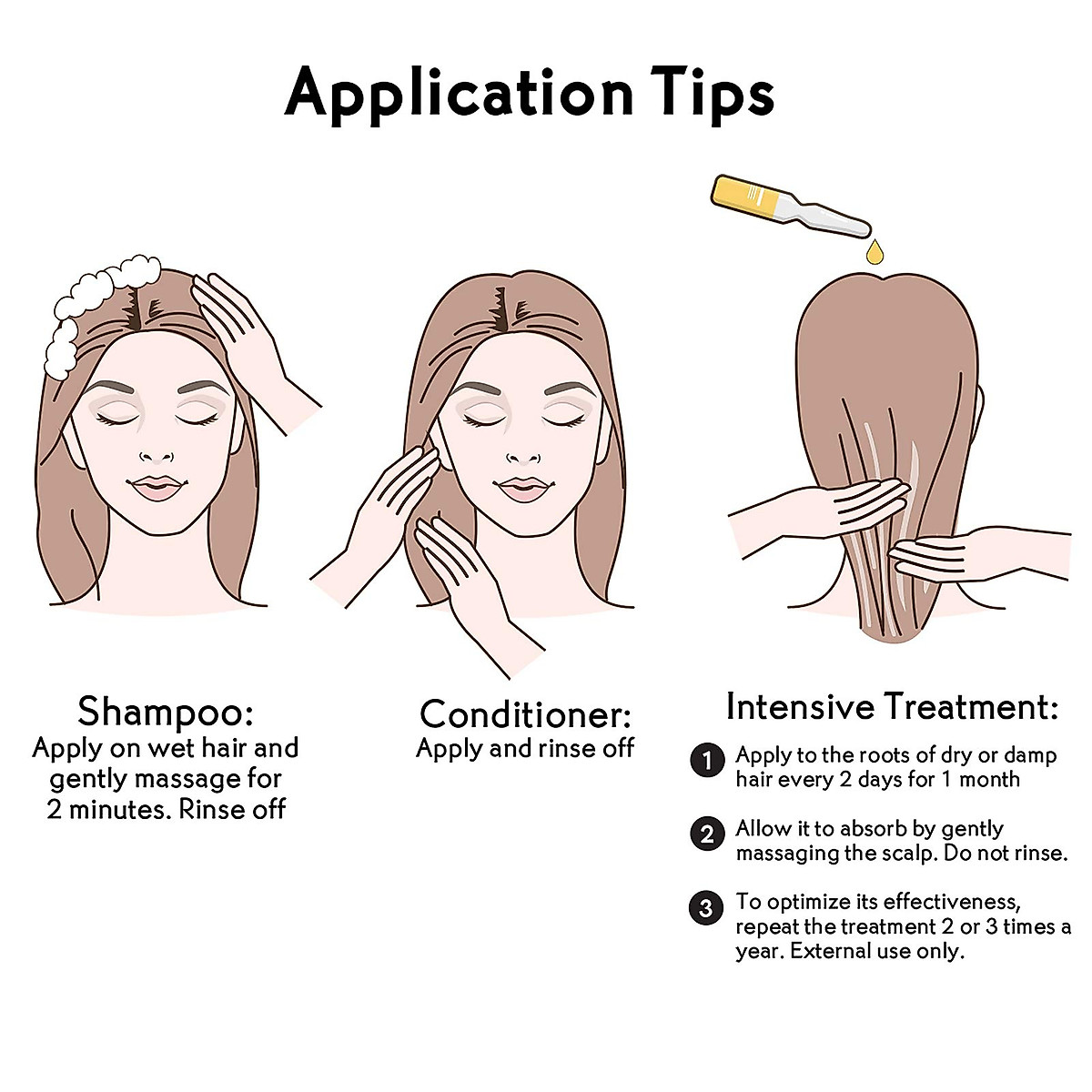 Application Tips

Shampoo:
Apply on wet hair and gently massage for 2 minutes. Rinse off

Conditioner:
Apply and rinse off

Intensive Treatment:

1 Apply to the roots of dry or damp hair every 2 days for 1 month

2 Allow it to absorb by gently massaging the scalp. Do not rinse.

3 To optimize its effectiveness, repeat the treatment 2 or 3 times a year. External use only.