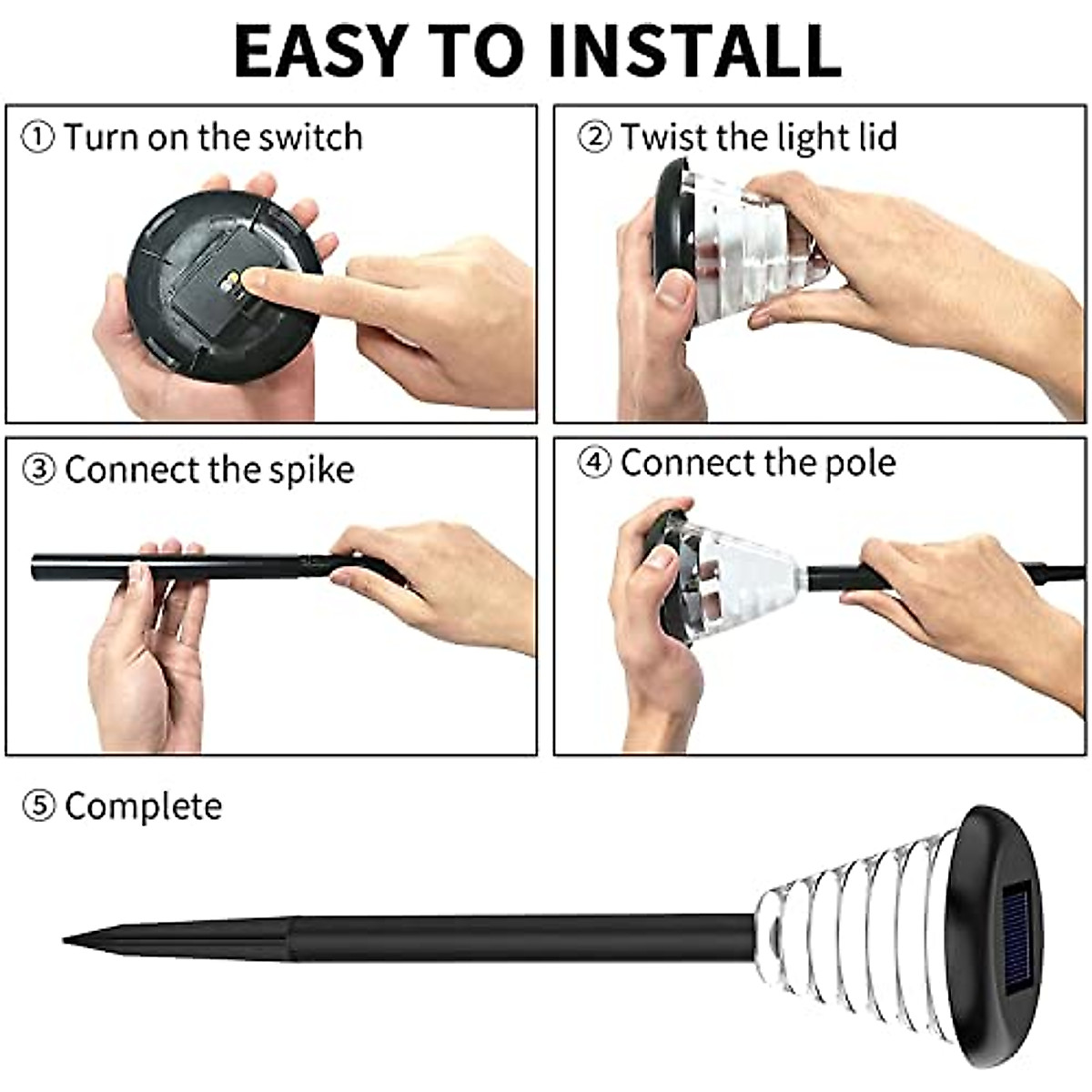 EASY TO INSTALL

① Turn on the switch

② Twist the light lid

③ Connect the spike

④ Connect the pole

⑤ Complete