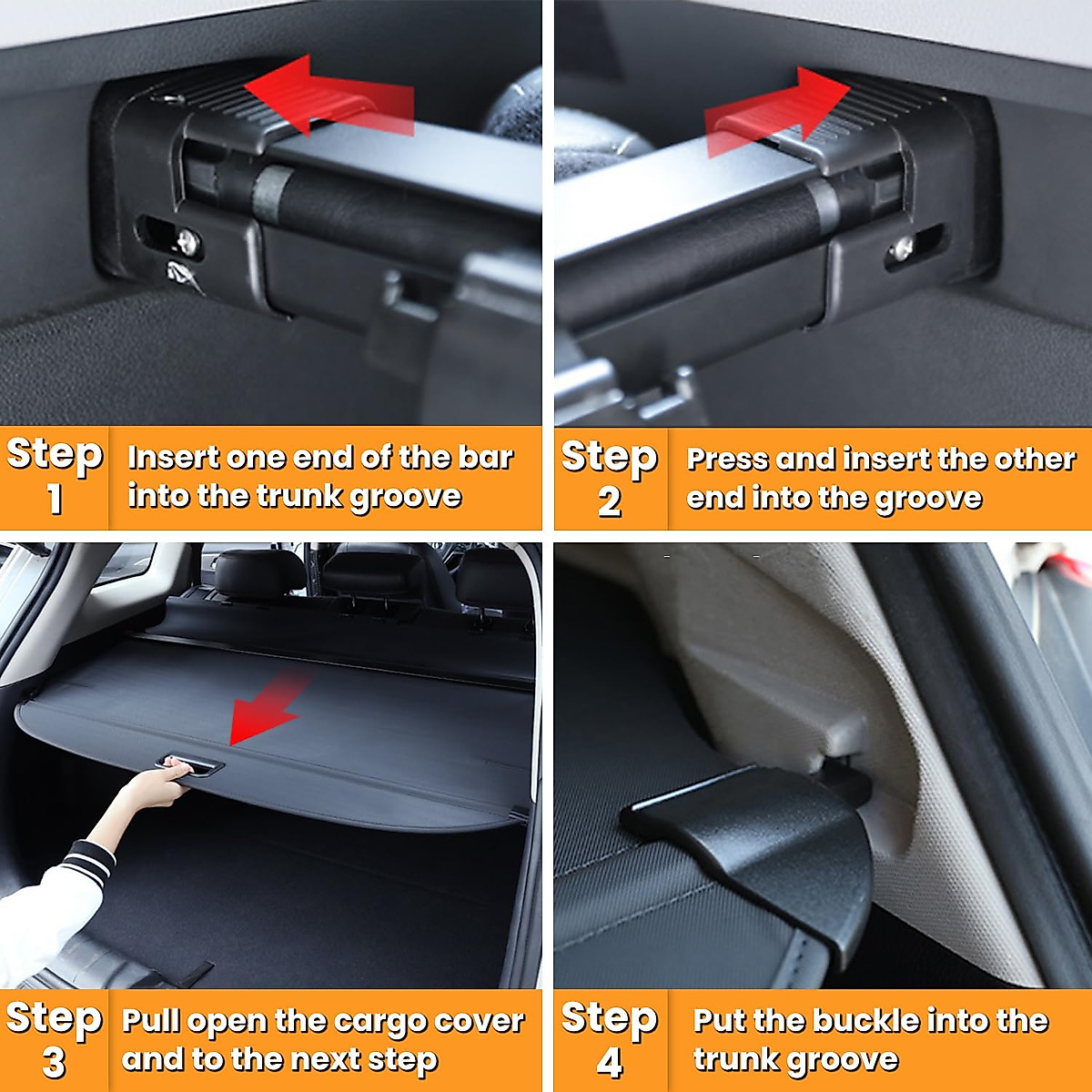 Step 1
Insert one end of the bar into the trunk groove

Step 2
Press and insert the other end into the groove

Step 3
Pull open the cargo cover and to the next step

Step 4
Put the buckle into the trunk groove