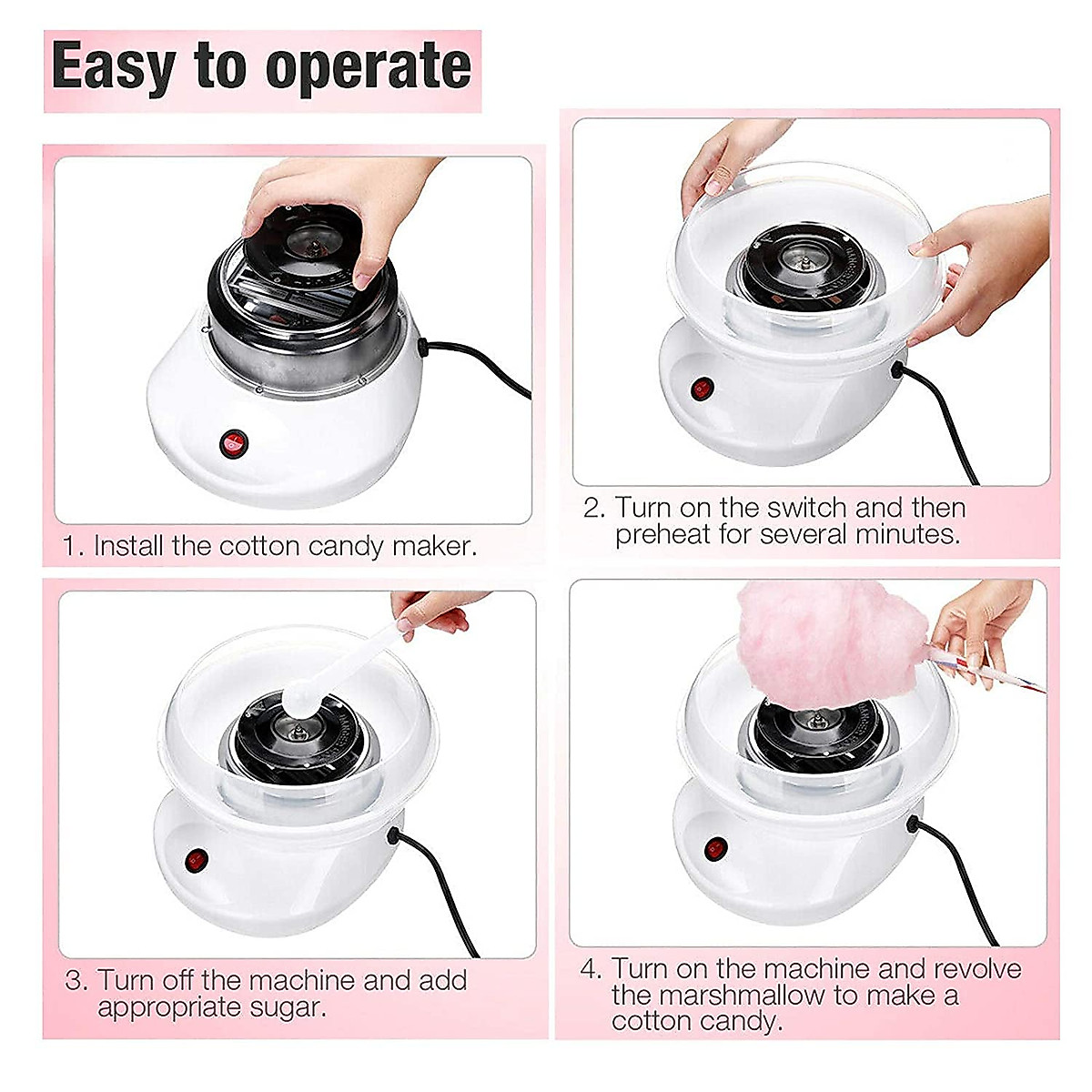 Easy to operate

1. Install the cotton candy maker.

2. Turn on the switch and then preheat for several minutes.

3. Turn off the machine and add appropriate sugar.

4. Turn on the machine and revolve the marshmallow to make a cotton candy.