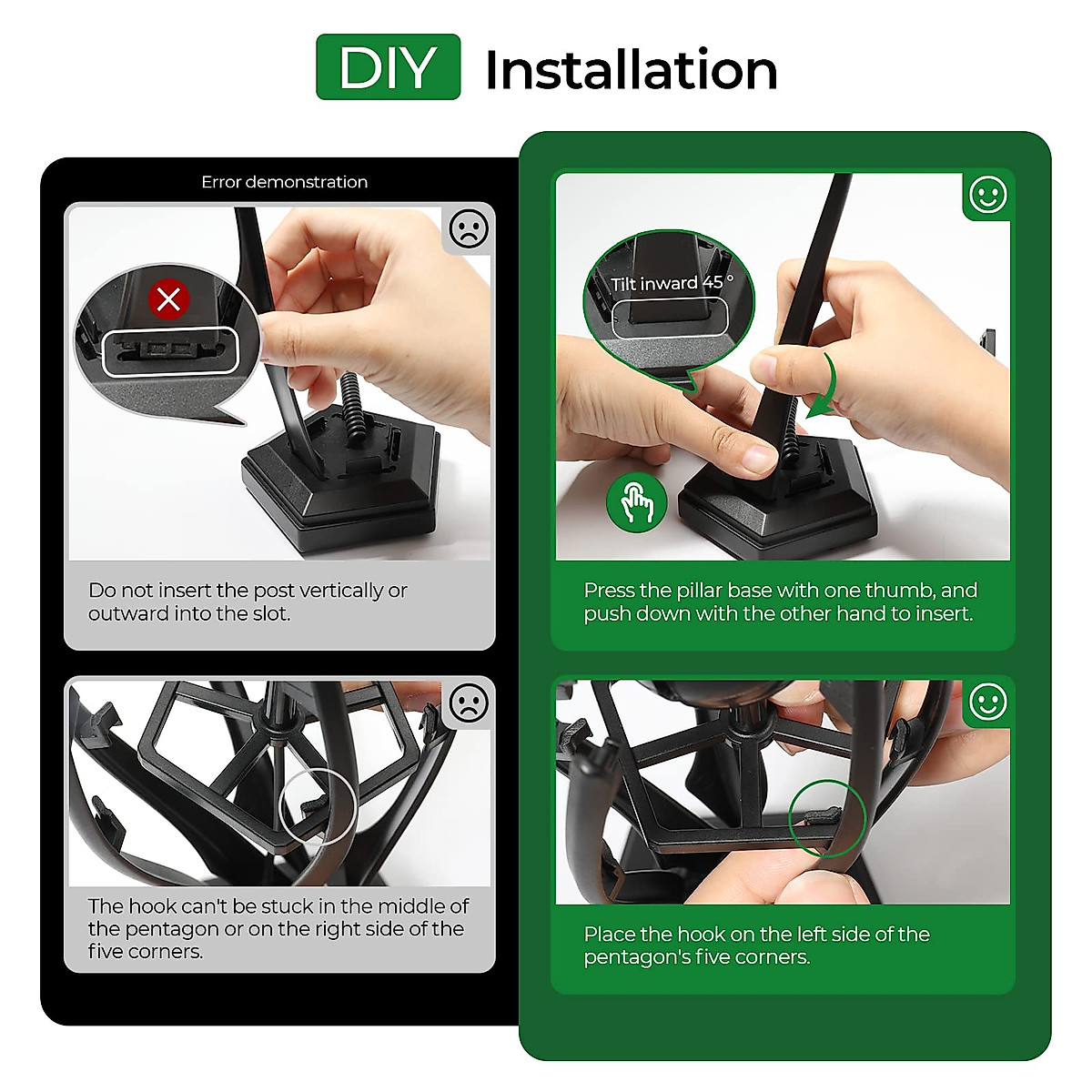 DIY Installation

Error demonstration

Do not insert the post vertically or outward into the slot.

The hook can't be stuck in the middle of the pentagon or on the right side of the five corners.

Tilt inward 45 °

Press the pillar base with one thumb, and push down with the other hand to insert.

Place the hook on the left side of the pentagon's five corners.