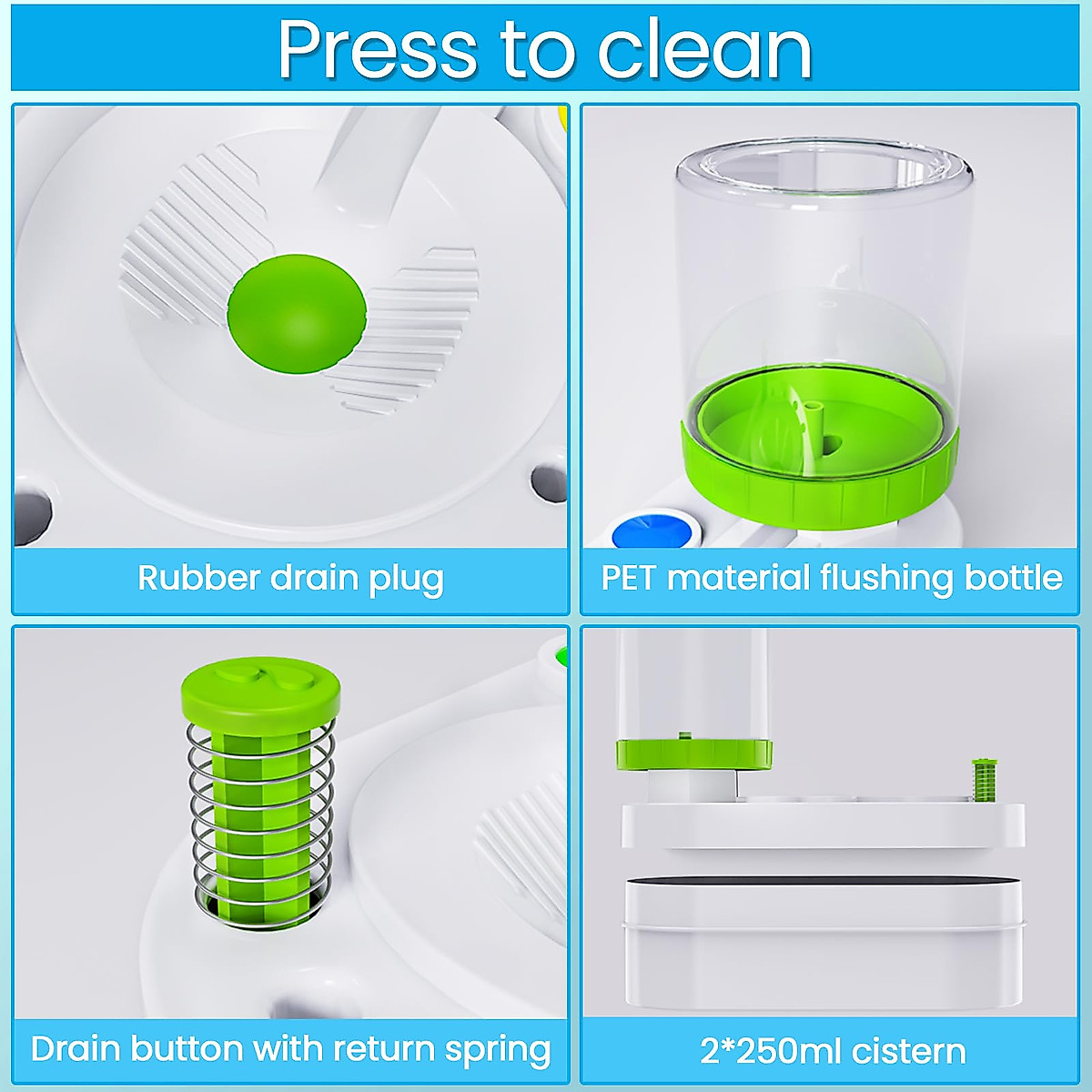 Press to clean

Rubber drain plug

PET material flushing bottle

Drain button with return spring

2*250ml cistern