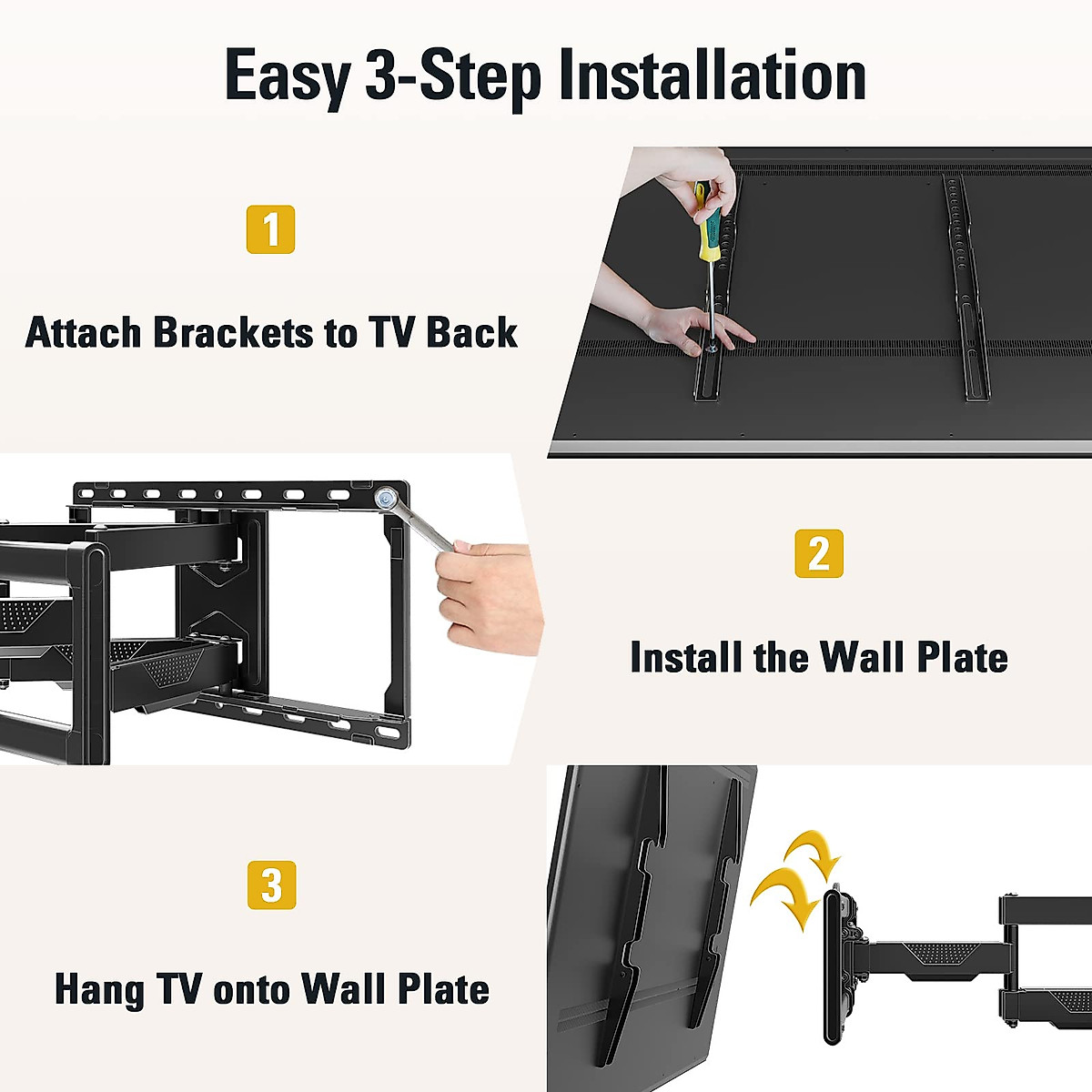 Easy 3-Step Installation

1

Attach Brackets to TV Back

2

Install the Wall Plate

3

Hang TV onto Wall Plate