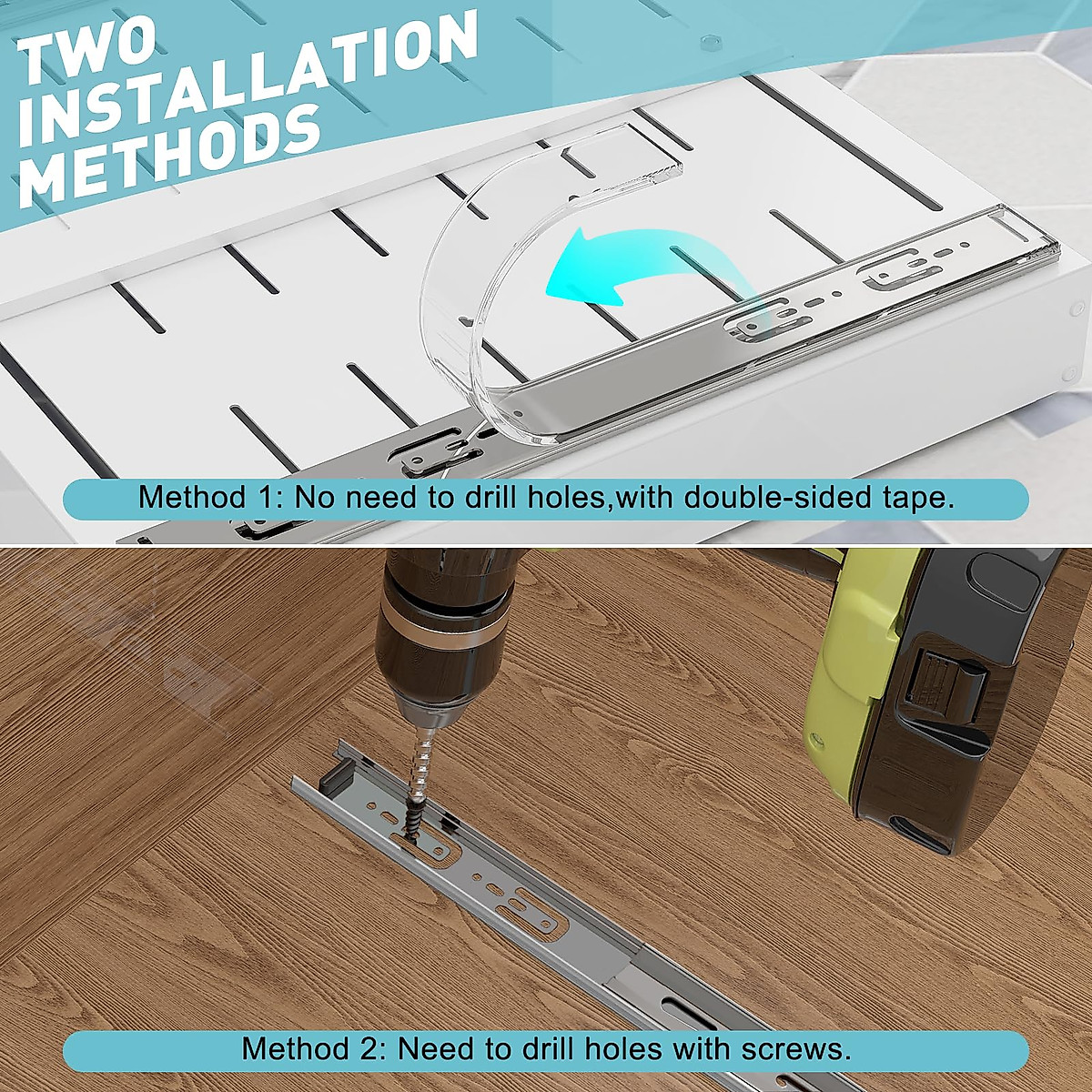 TWO INSTALLATION METHODS

Method 1: No need to drill holes,with double-sided tape.

Method 2: Need to drill holes with screws.