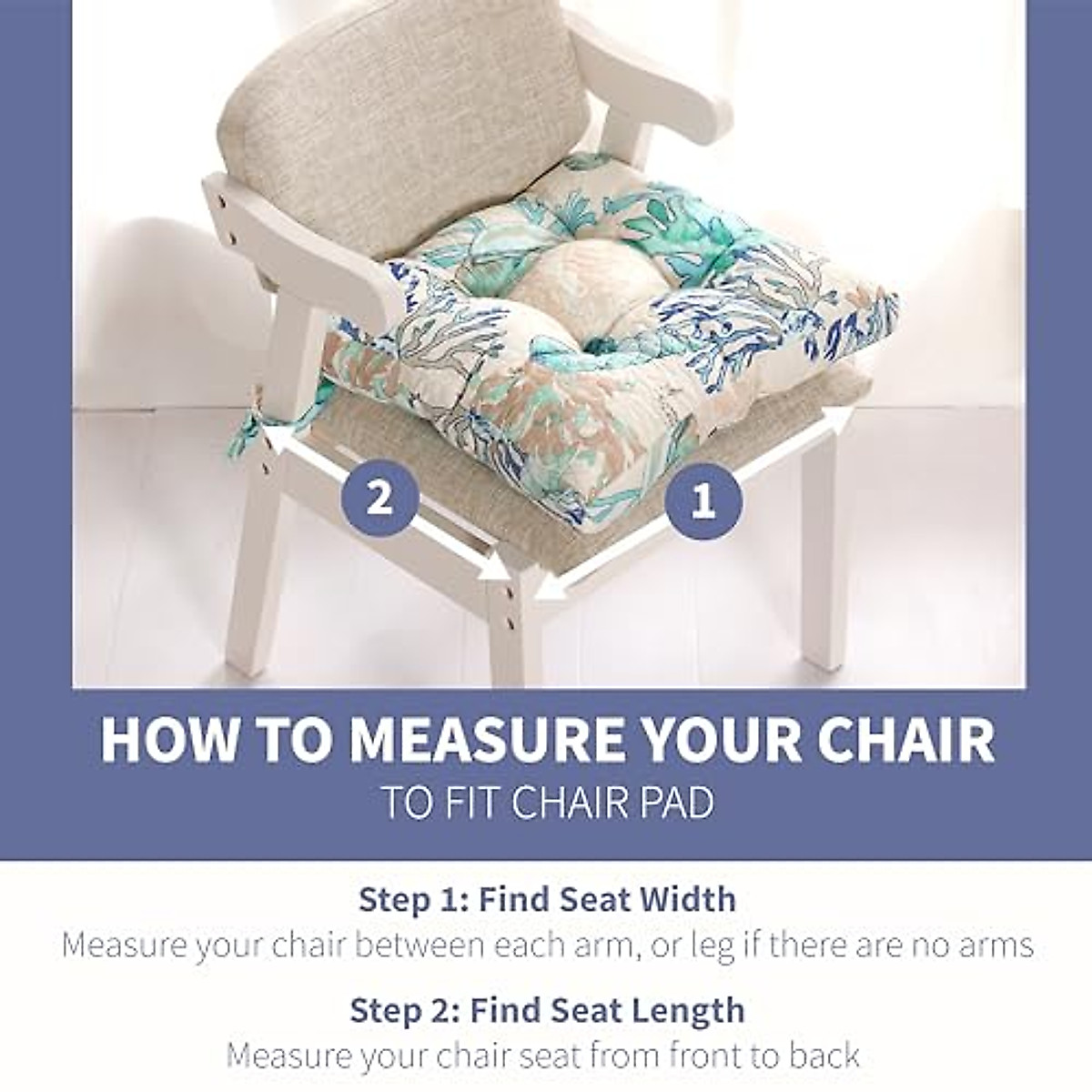 2

1

HOW TO MEASURE YOUR CHAIR
TO FIT CHAIR PAD

Step 1: Find Seat Width
Measure your chair between each arm, or leg if there are no arms

Step 2: Find Seat Length
Measure your chair seat from front to back