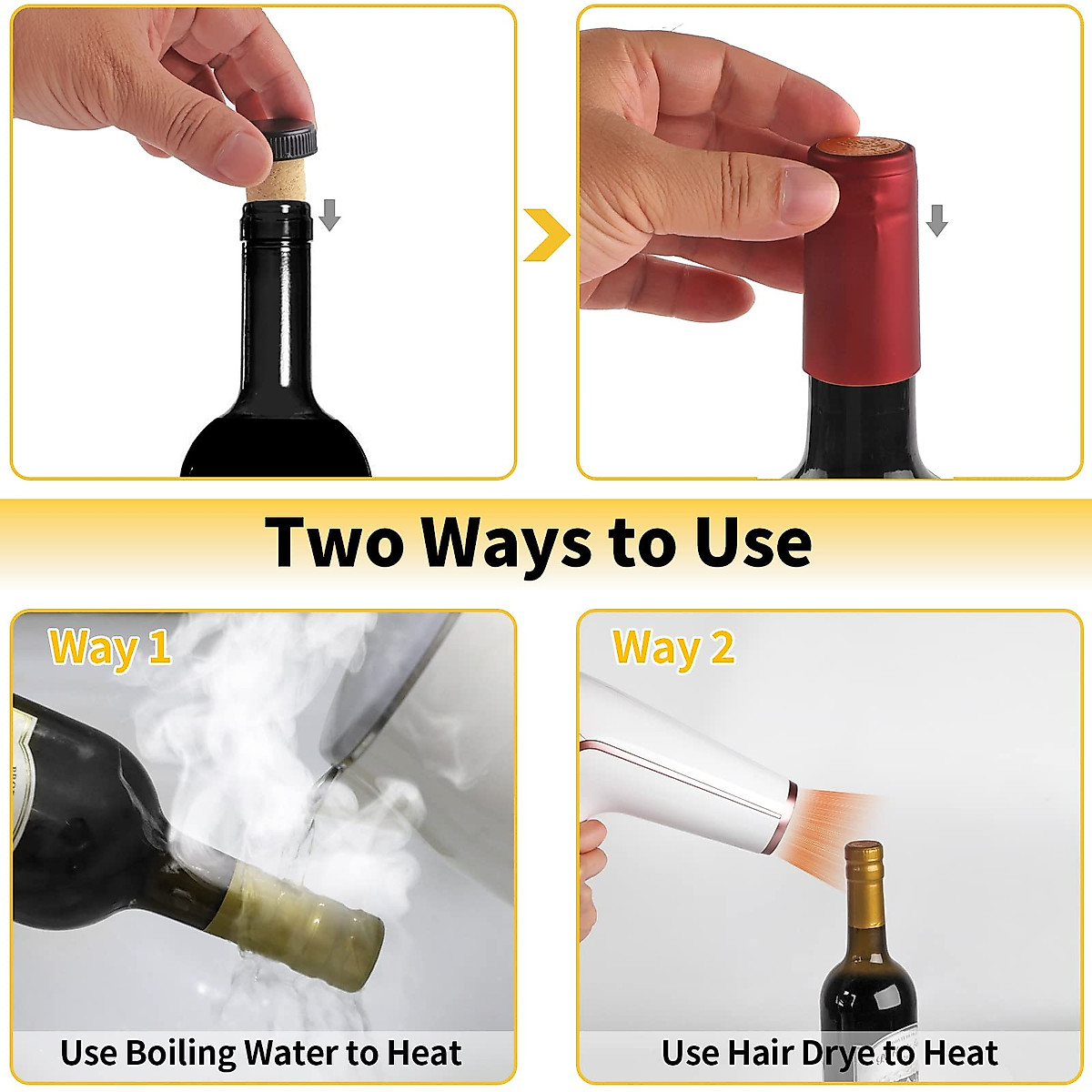 Two Ways to Use

Way 1

Use Boiling Water to Heat

Way 2

Use Hair Drye to Heat