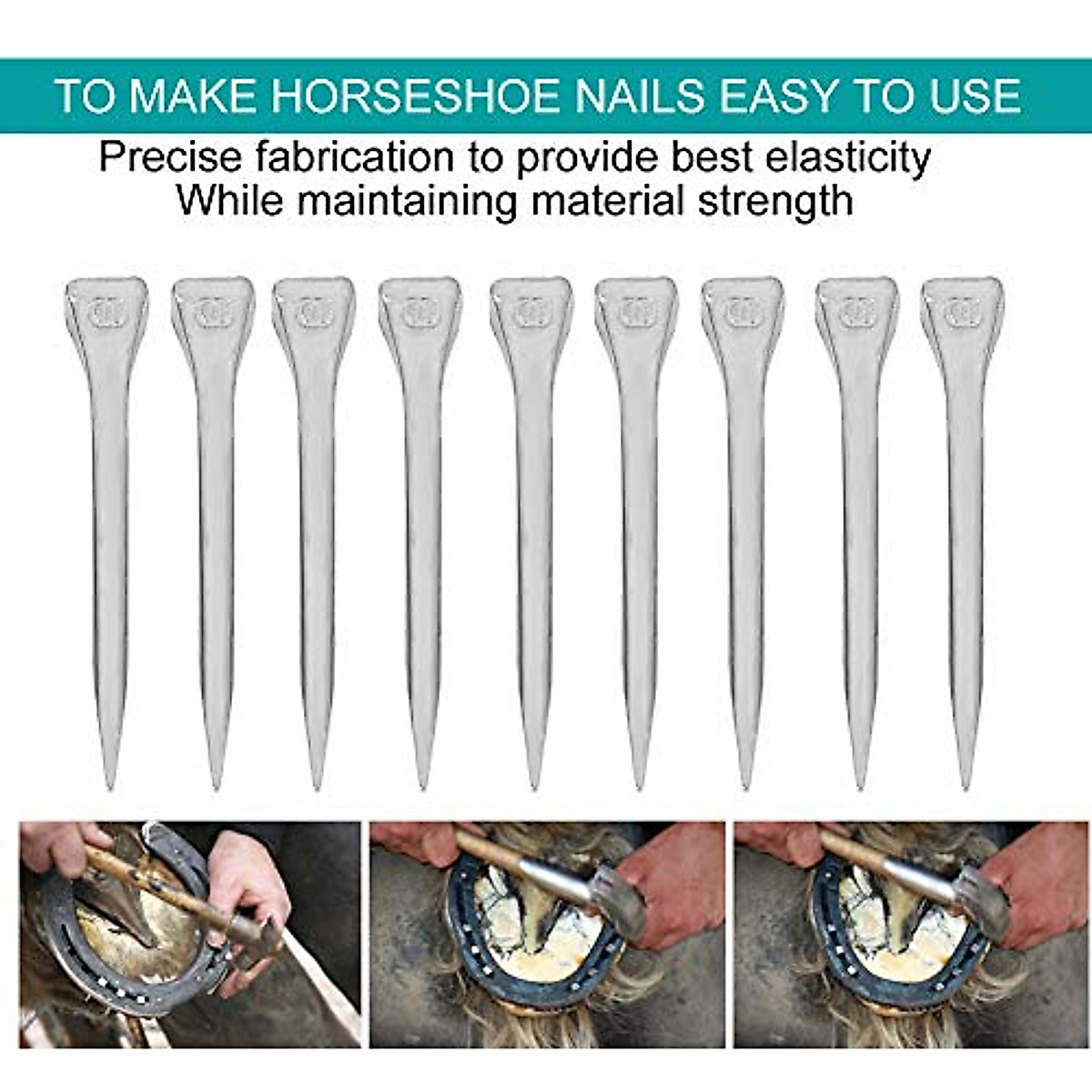 TO MAKE HORSESHOE NAILS EASY TO USE

Precise fabrication to provide best elasticity
While maintaining material strength