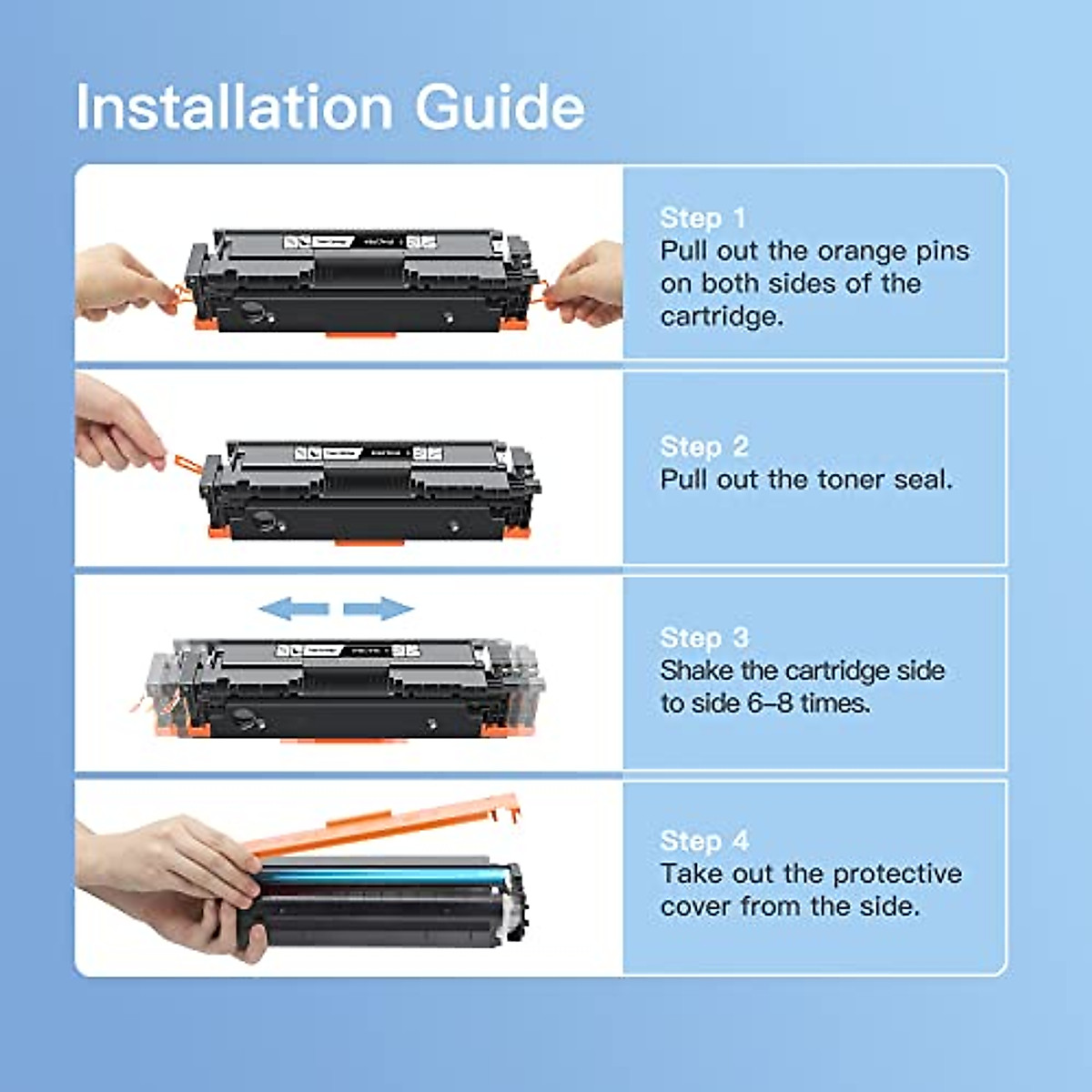 Installation Guide

Step 1
Pull out the orange pins on both sides of the cartridge.

Step 2
Pull out the toner seal.

Step 3
Shake the cartridge side to side 6–8 times.

Step 4
Take out the protective cover from the side.