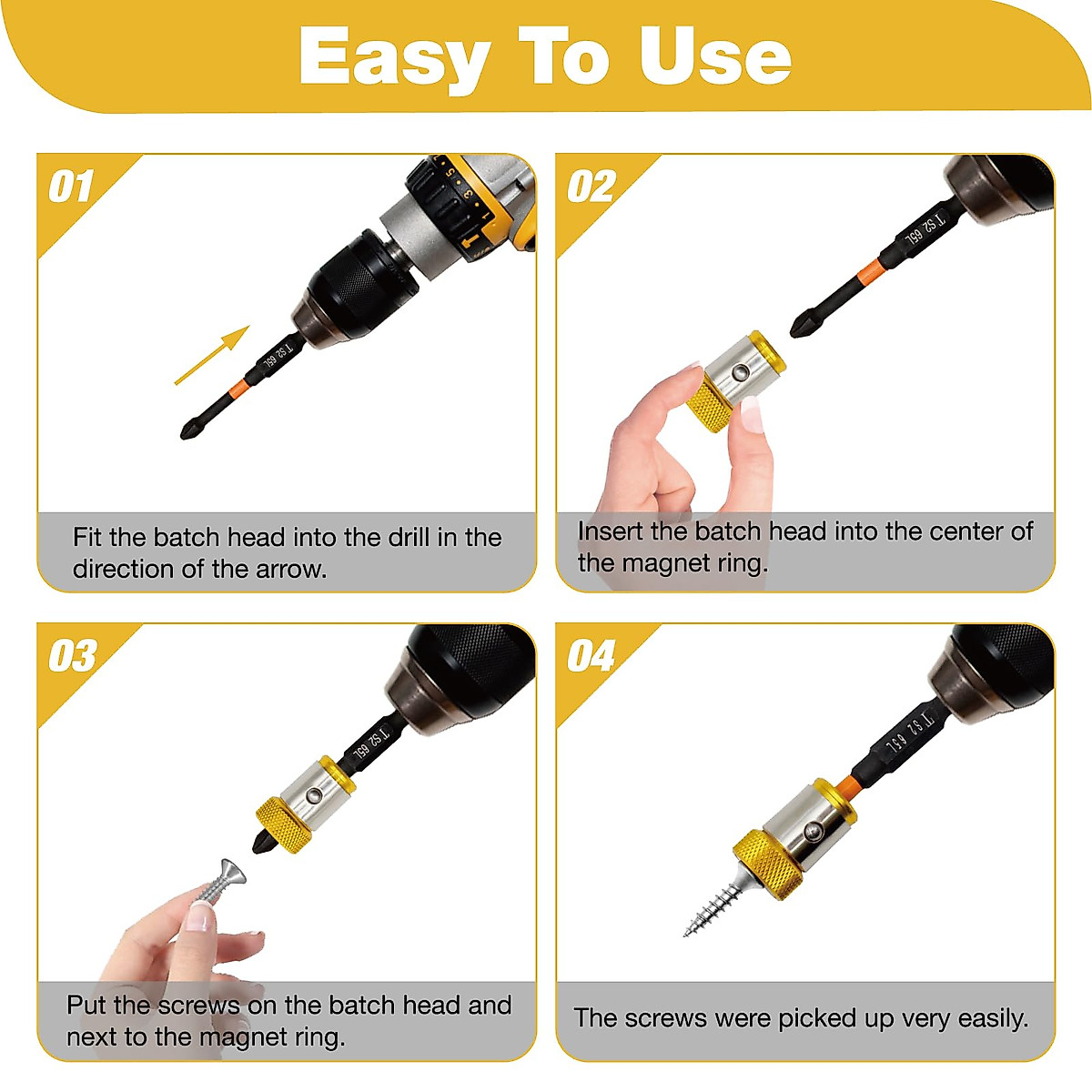 Easy To Use

01

T S2 65L

Fit the batch head into the drill in the direction of the arrow.

02

T S2 65L

Insert the batch head into the center of the magnet ring.

03

T S2 65L

Put the screws on the batch head and next to the magnet ring.

04

T S2 65L

The screws were picked up very easily.