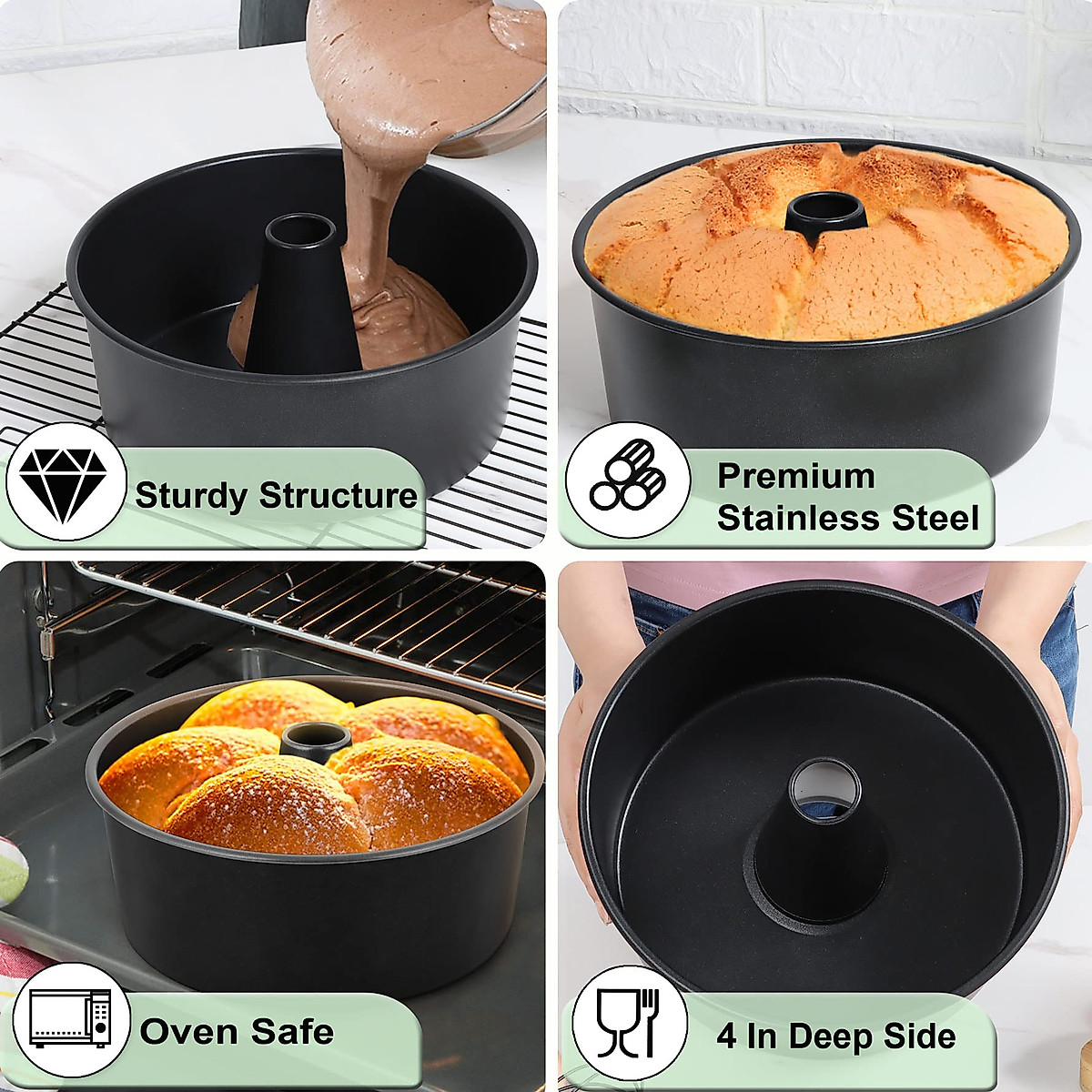 Sturdy Structure

Premium Stainless Steel

Oven Safe

4 In Deep Side