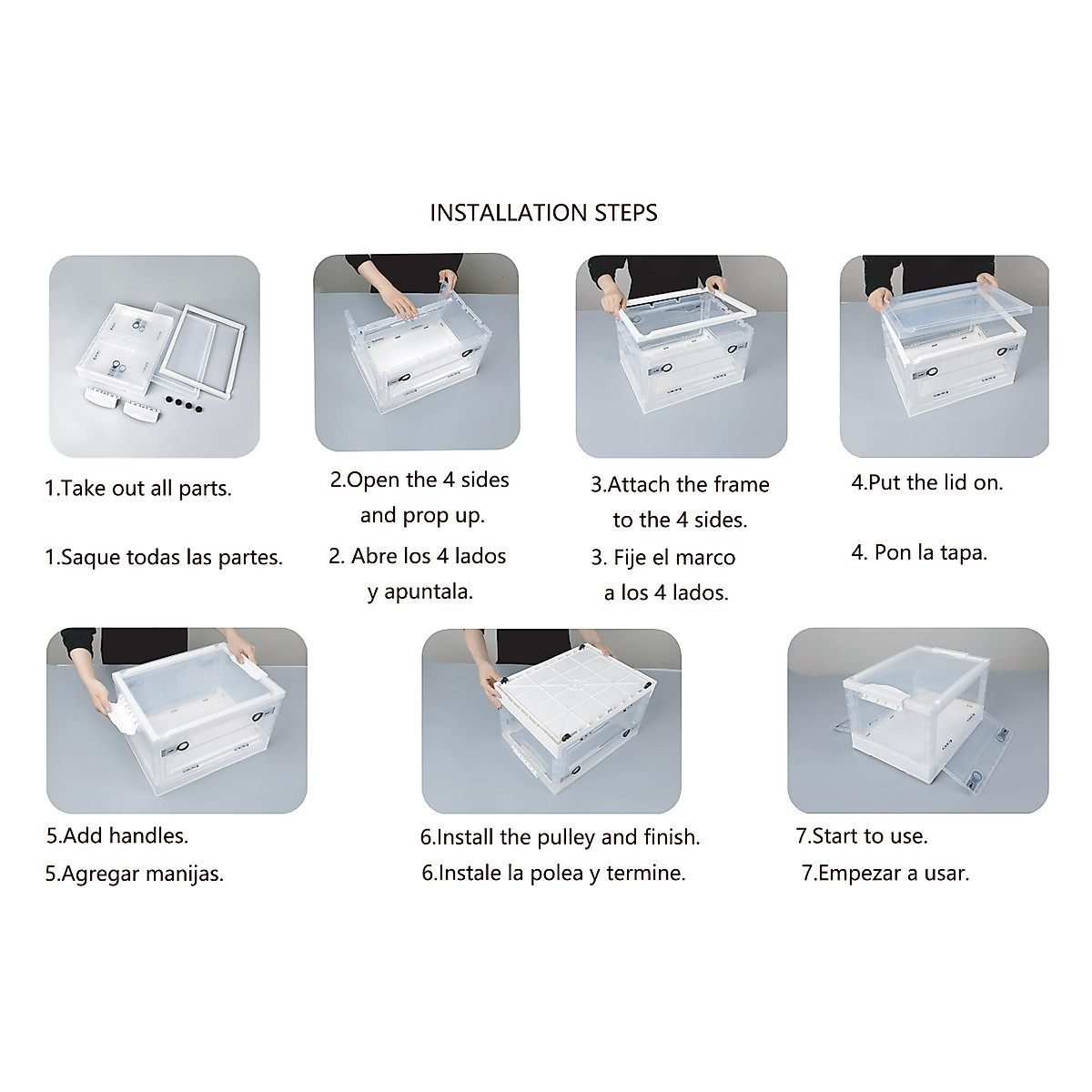 INSTALLATION STEPS

1.Take out all parts.

1.Saque todas las partes.

2.Open the 4 sides and prop up.

2. Abre los 4 lados y apuntala.

3.Attach the frame to the 4 sides.

3. Fije el marco a los 4 lados.

4.Put the lid on.

4. Pon la tapa.

5.Add handles.

5.Agregar manijas.

6.Install the pulley and finish.

6.Instale la polea y termine.

7.Start to use.

7.Empezar a usar.