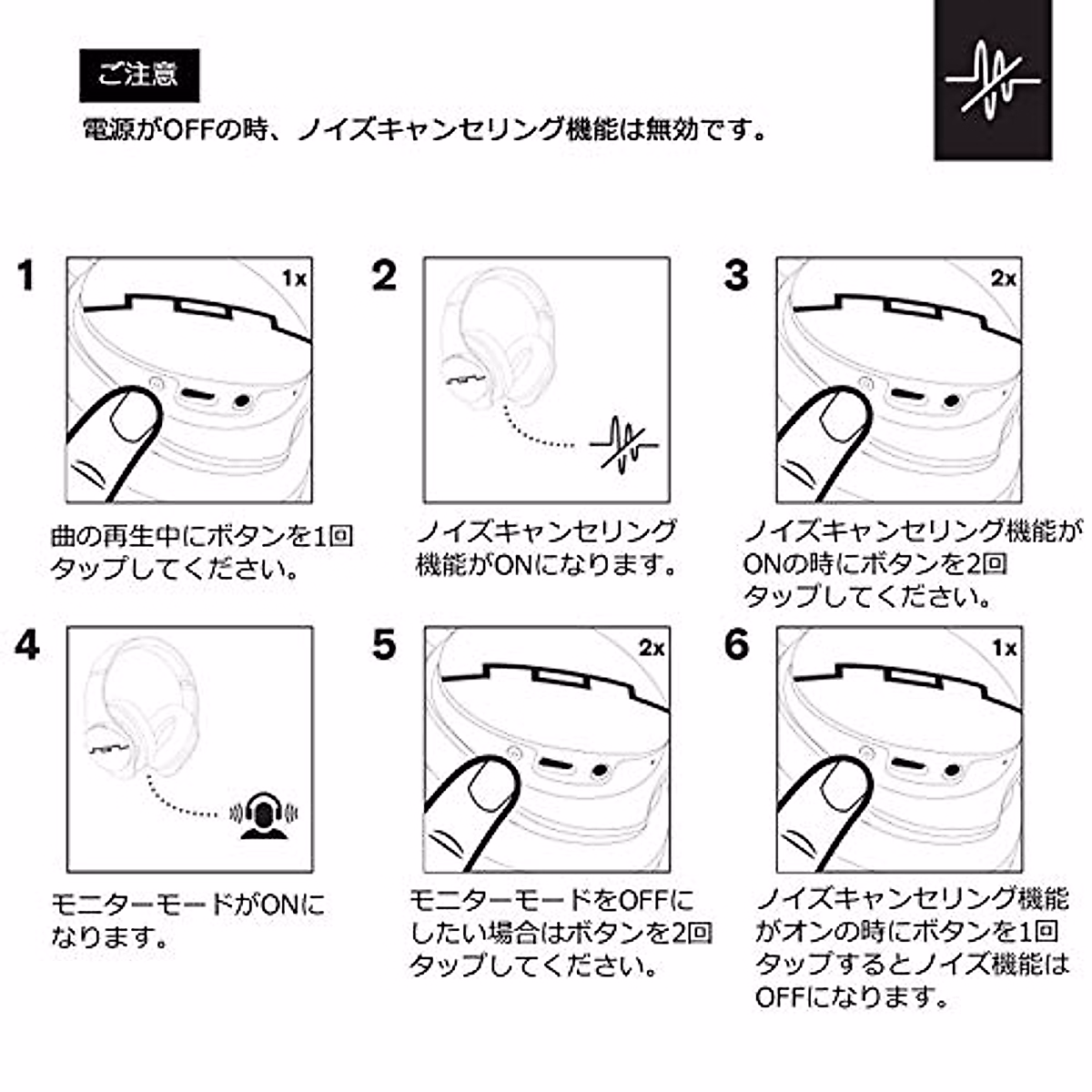 ご注意

電源がOFFの時、ノイズキャンセリング機能は無効です。

1

1x

曲の再生中にボタンを1回タップしてください。

2

ノイズキャンセリング機能がONになります。

3

2x

ノイズキャンセリング機能がONの時にボタンを2回タップしてください。

4

モニターモードがONになります。

5

2x

モニターモードをOFFにしたい場合はボタンを2回タップしてください。

6

1x

ノイズキャンセリング機能がオンの時にボタンを1回タップするとノイズ機能はOFFになります。