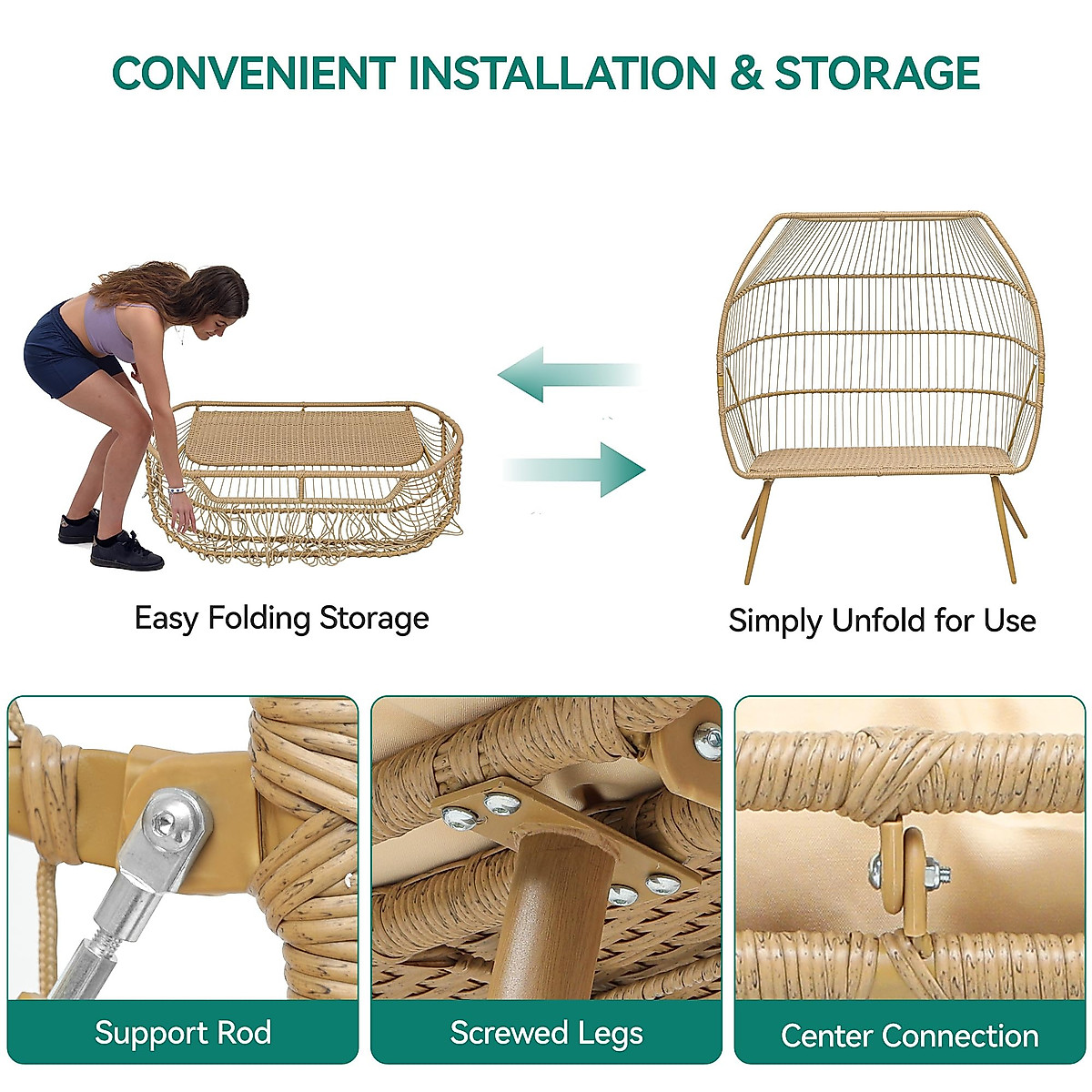 CONVENIENT INSTALLATION & STORAGE

Easy Folding Storage

Simply Unfold for Use

Support Rod

Screwed Legs

Center Connection