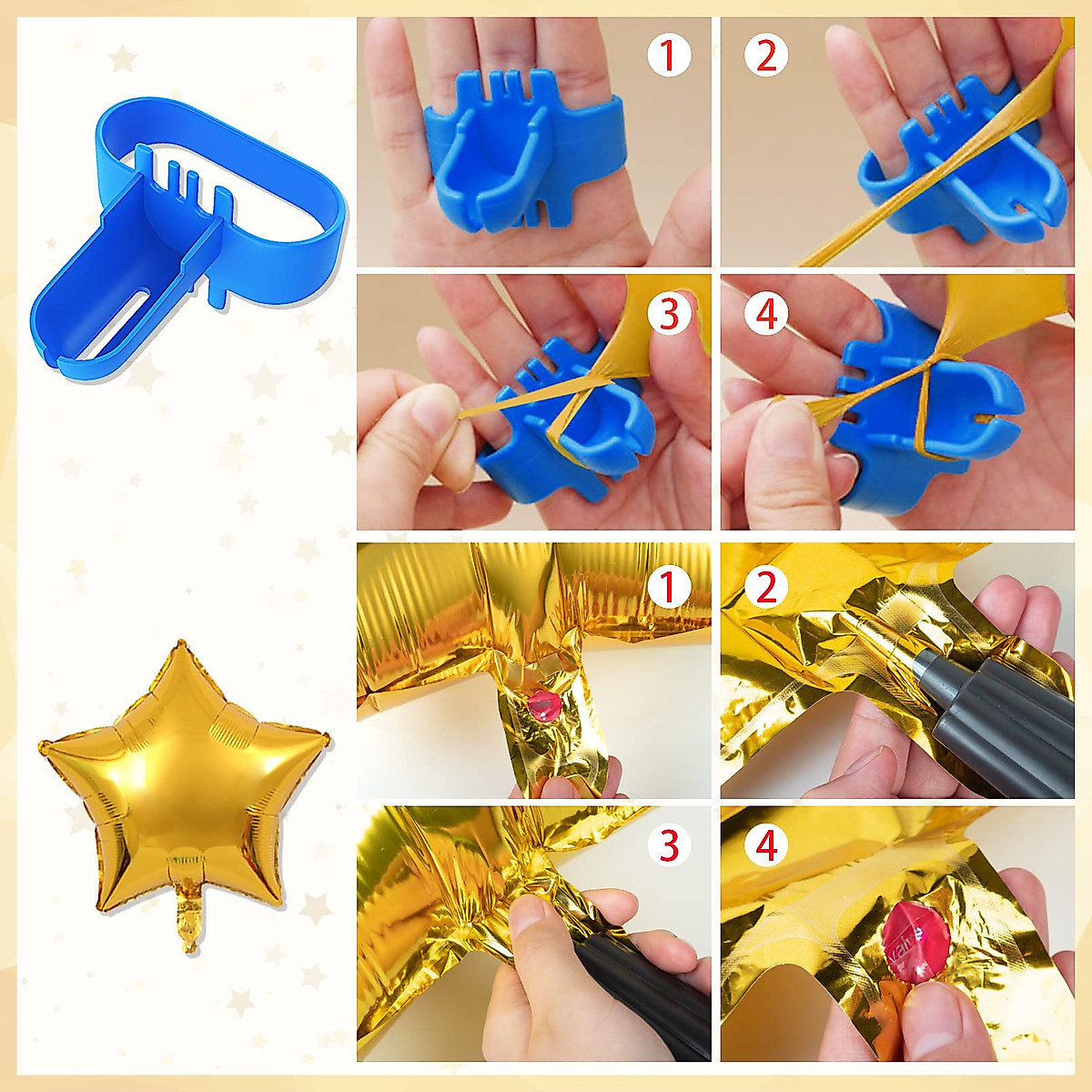 1
2
3
4
1
2
3
4