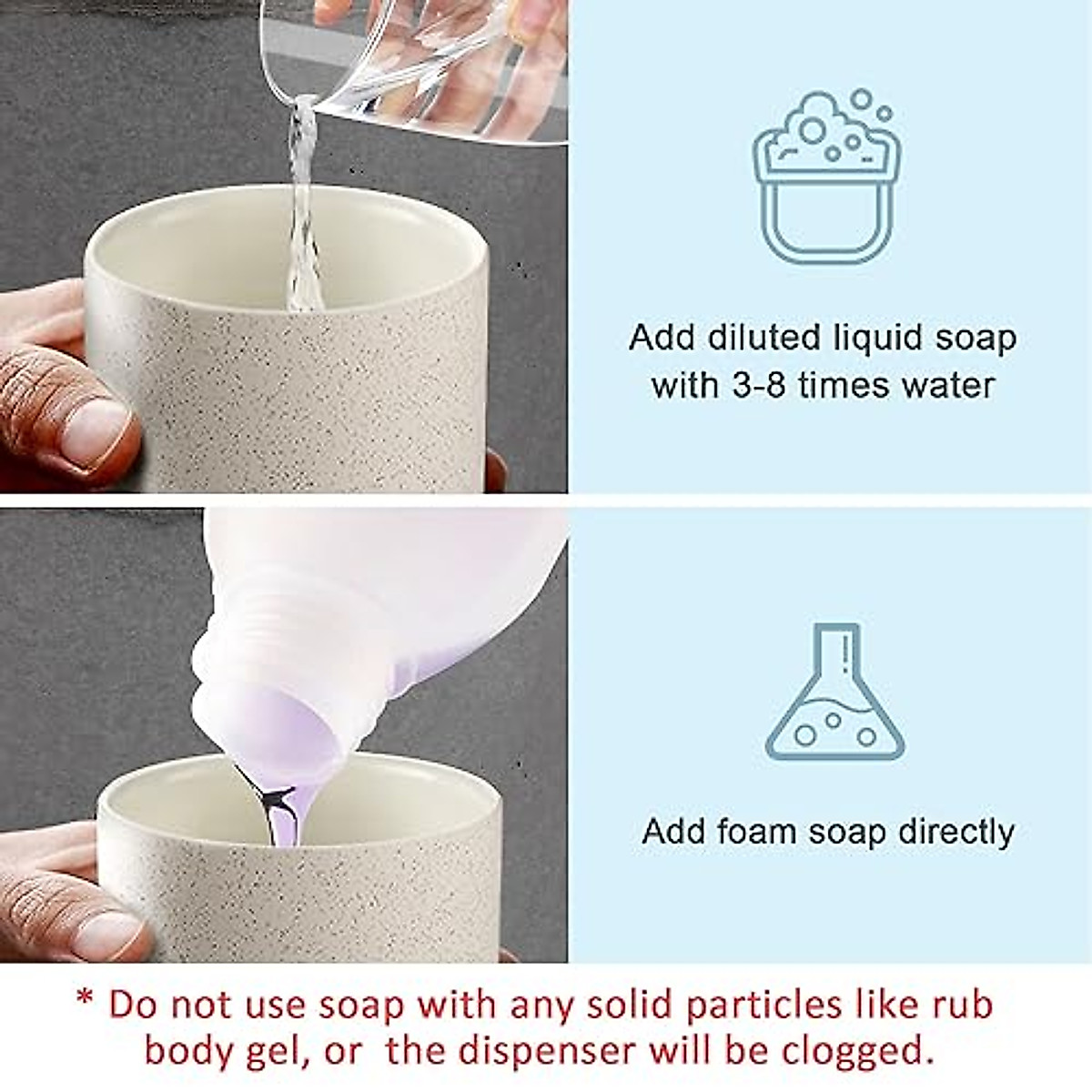 Add diluted liquid soap with 3-8 times water

Add foam soap directly

* Do not use soap with any solid particles like rub body gel, or the dispenser will be clogged.