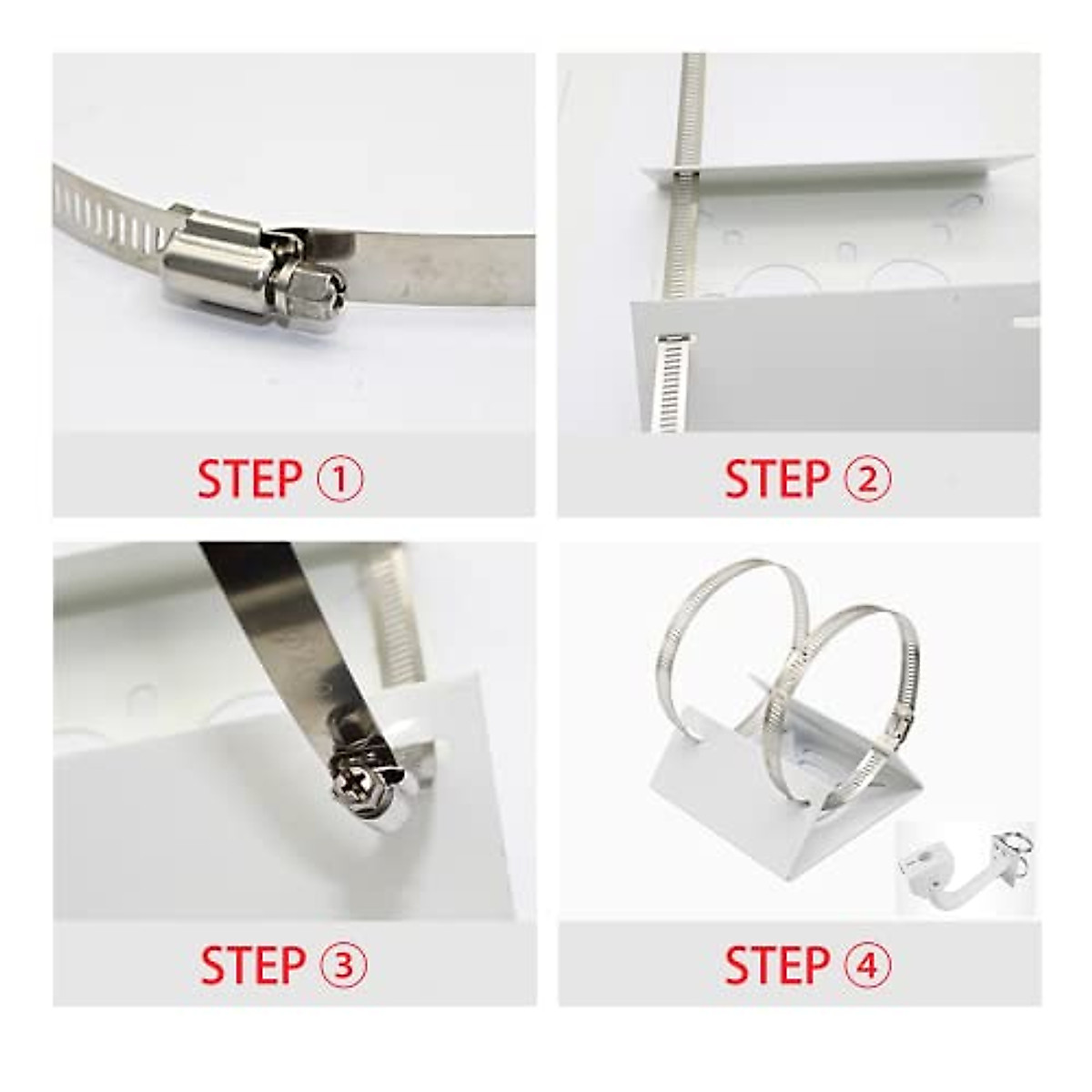 STEP ①

STEP ②

STEP ③

STEP ④