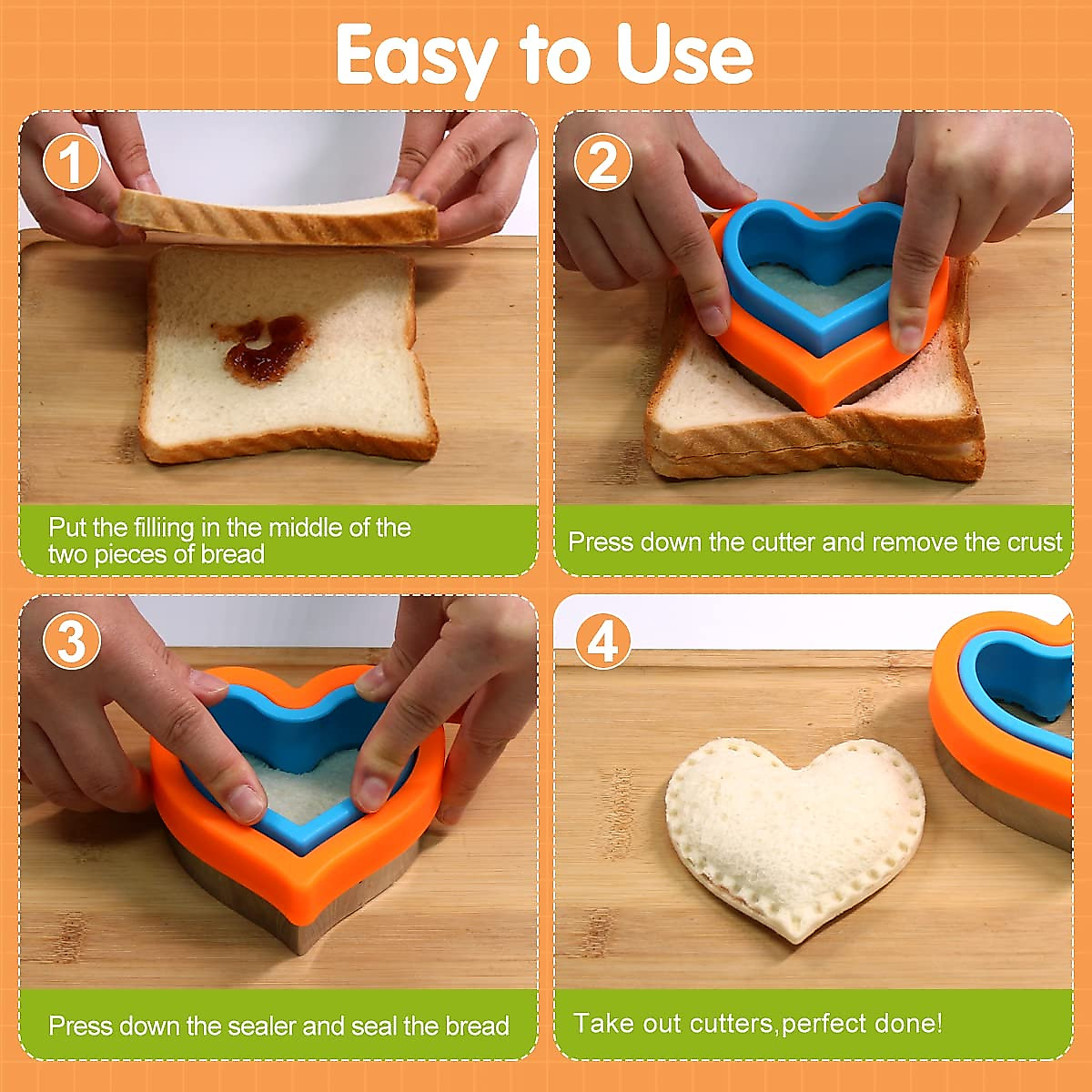 Easy to Use

1

Put the filliing in the middle of the two pieces of bread

2

Press down the cutter and remove the crust

3

Press down the sealer and seal the bread

4

Take out cutters,perfect done!