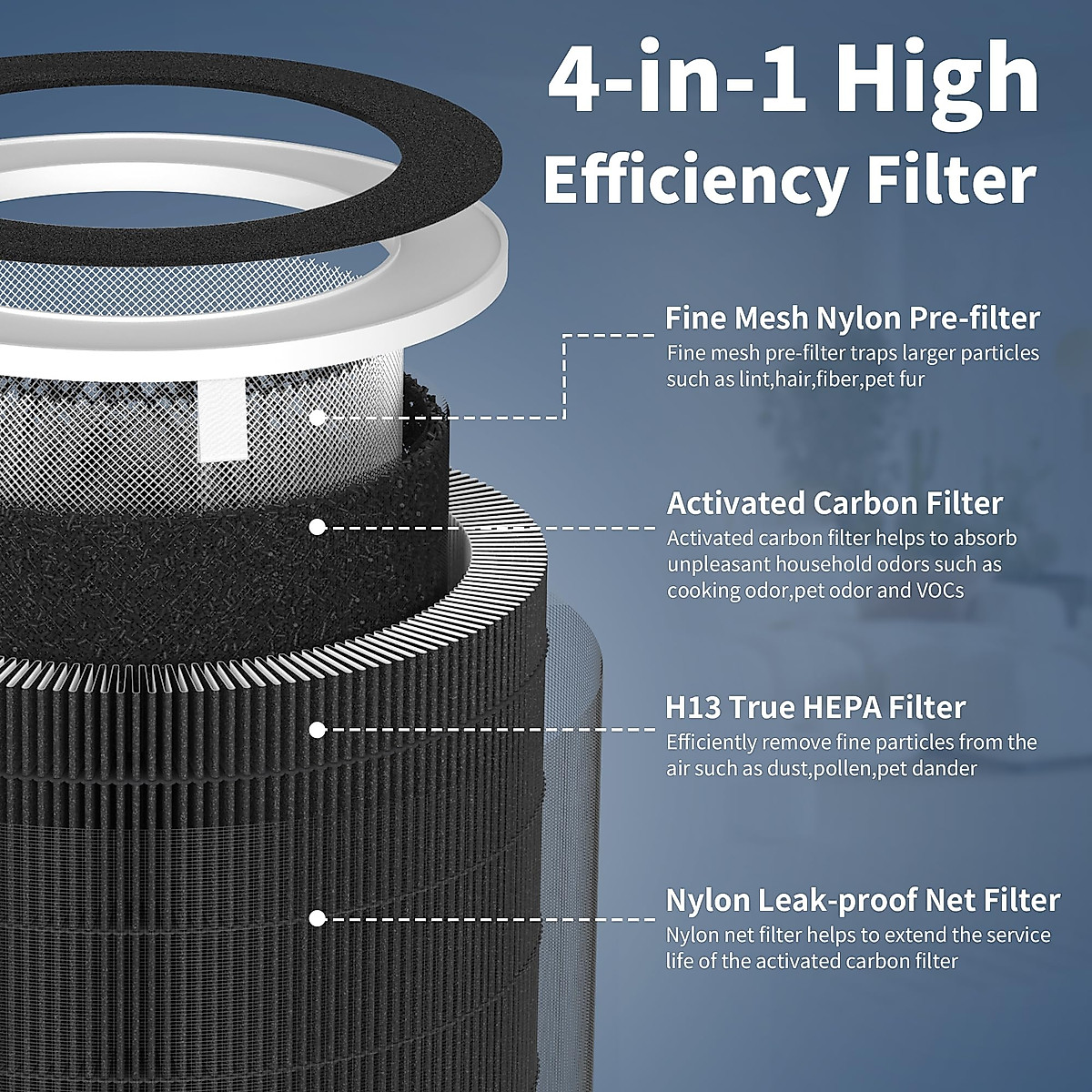 4-in-1 High Efficiency Filter

Fine Mesh Nylon Pre-filter
Fine mesh pre-filter traps larger particles such as lint,hair,fiber,pet fur

Activated Carbon Filter
Activated carbon filter helps to absorb unpleasant household odors such as cooking odor,pet odor and VOCs

H13 True HEPA Filter
Efficiently remove fine particles from the air such as dust,pollen,pet dander

Nylon Leak-proof Net Filter
Nylon net filter helps to extend the service life of the activated carbon filter