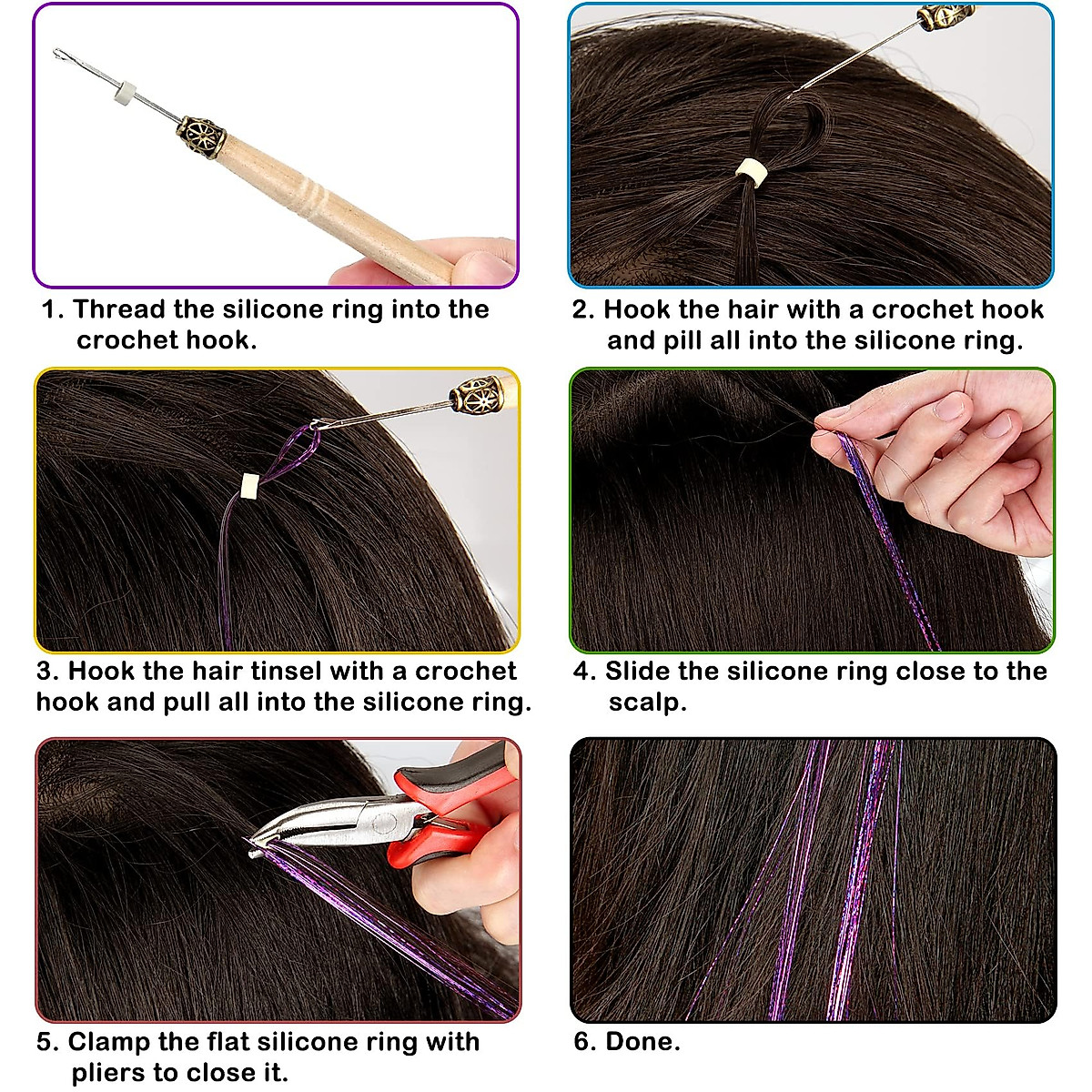 1. Thread the silicone ring into the crochet hook.

2. Hook the hair with a crochet hook and pill all into the silicone ring.

3. Hook the hair tinsel with a crochet hook and pull all into the silicone ring.

4. Slide the silicone ring close to the scalp.

5. Clamp the flat silicone ring with pliers to close it.

6. Done.