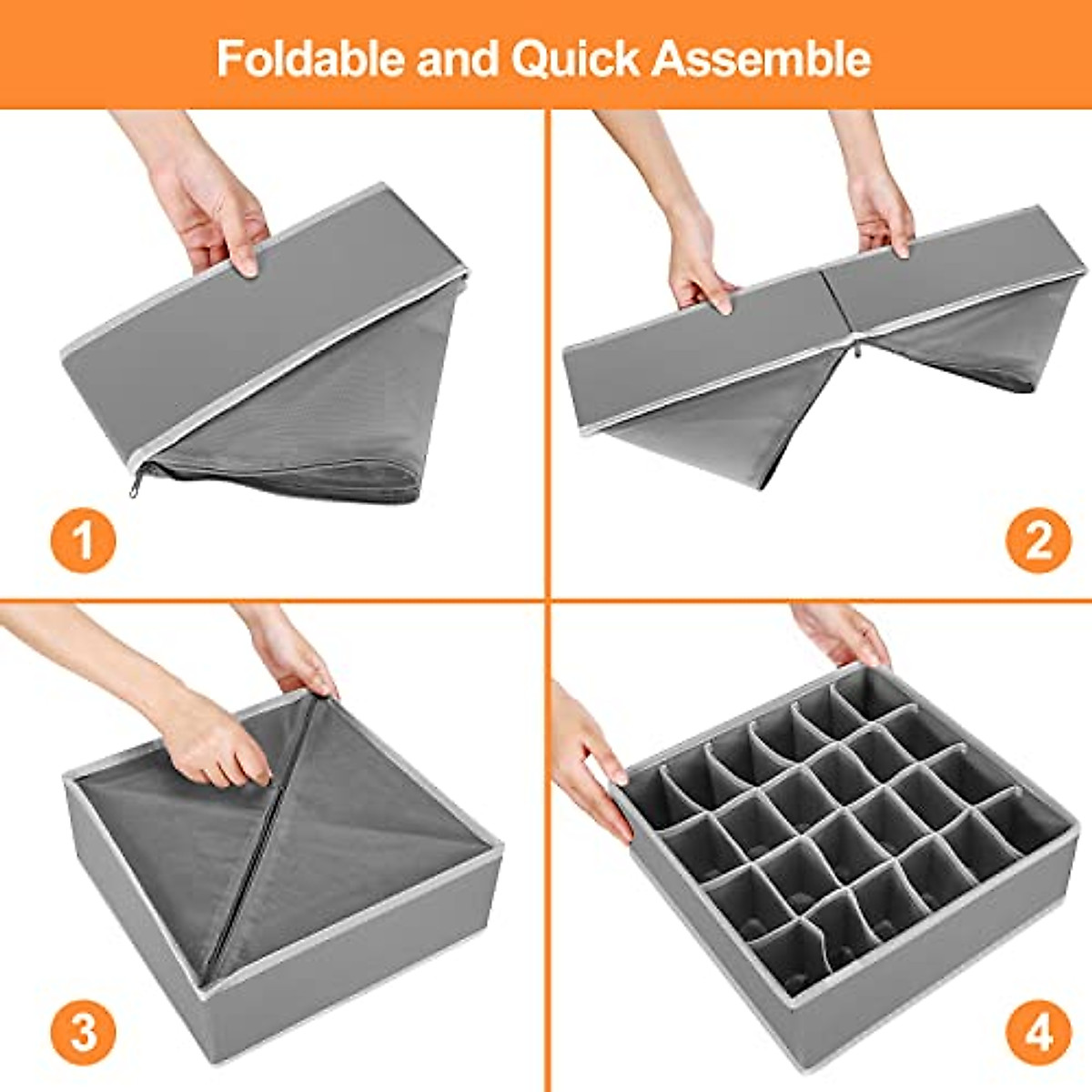 Foldable and Quick Assemble

1

2

3

4