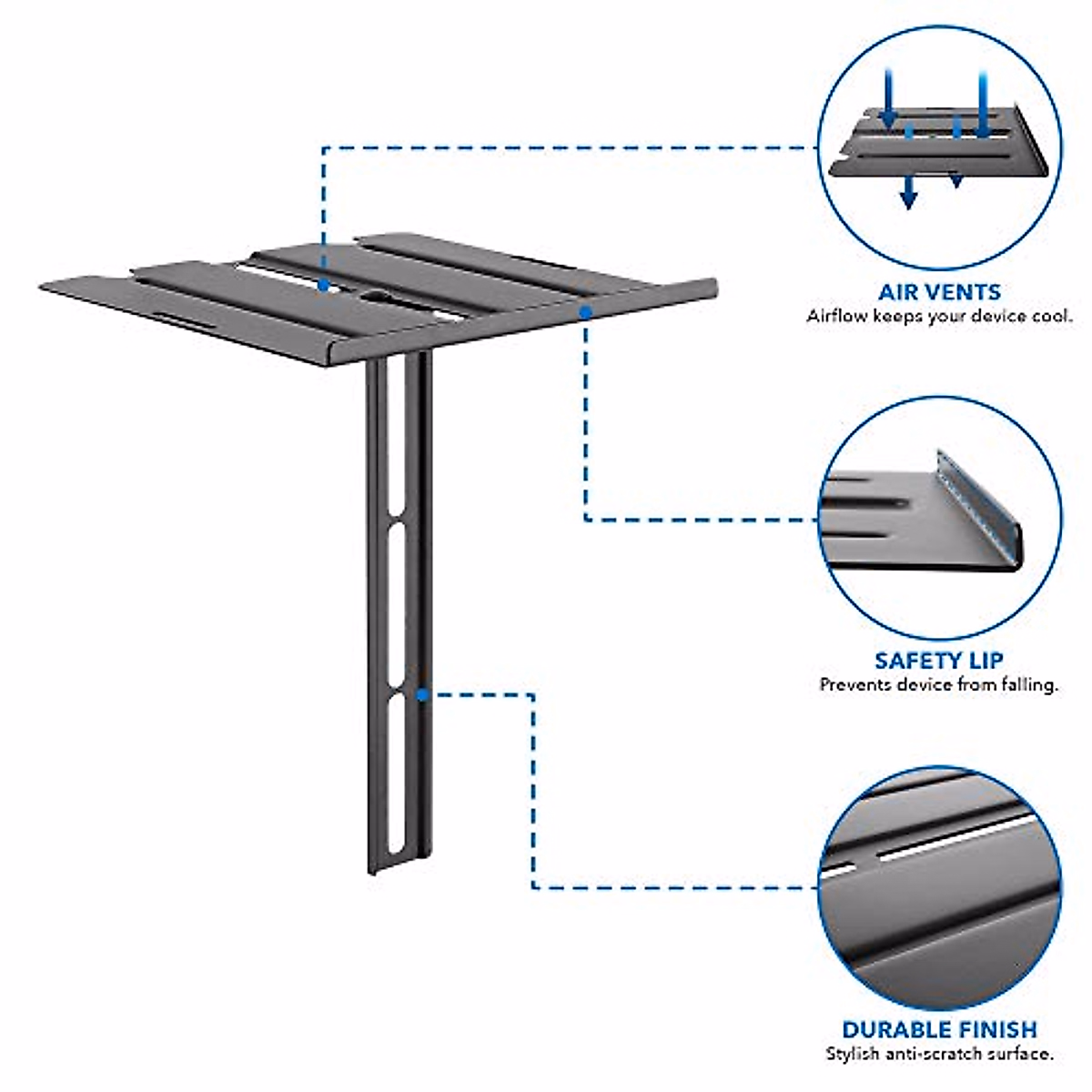 AIR VENTS
Airflow keeps your device cool.

SAFETY LIP
Prevents device from falling.

DURABLE FINISH
Stylish anti-scratch surface.