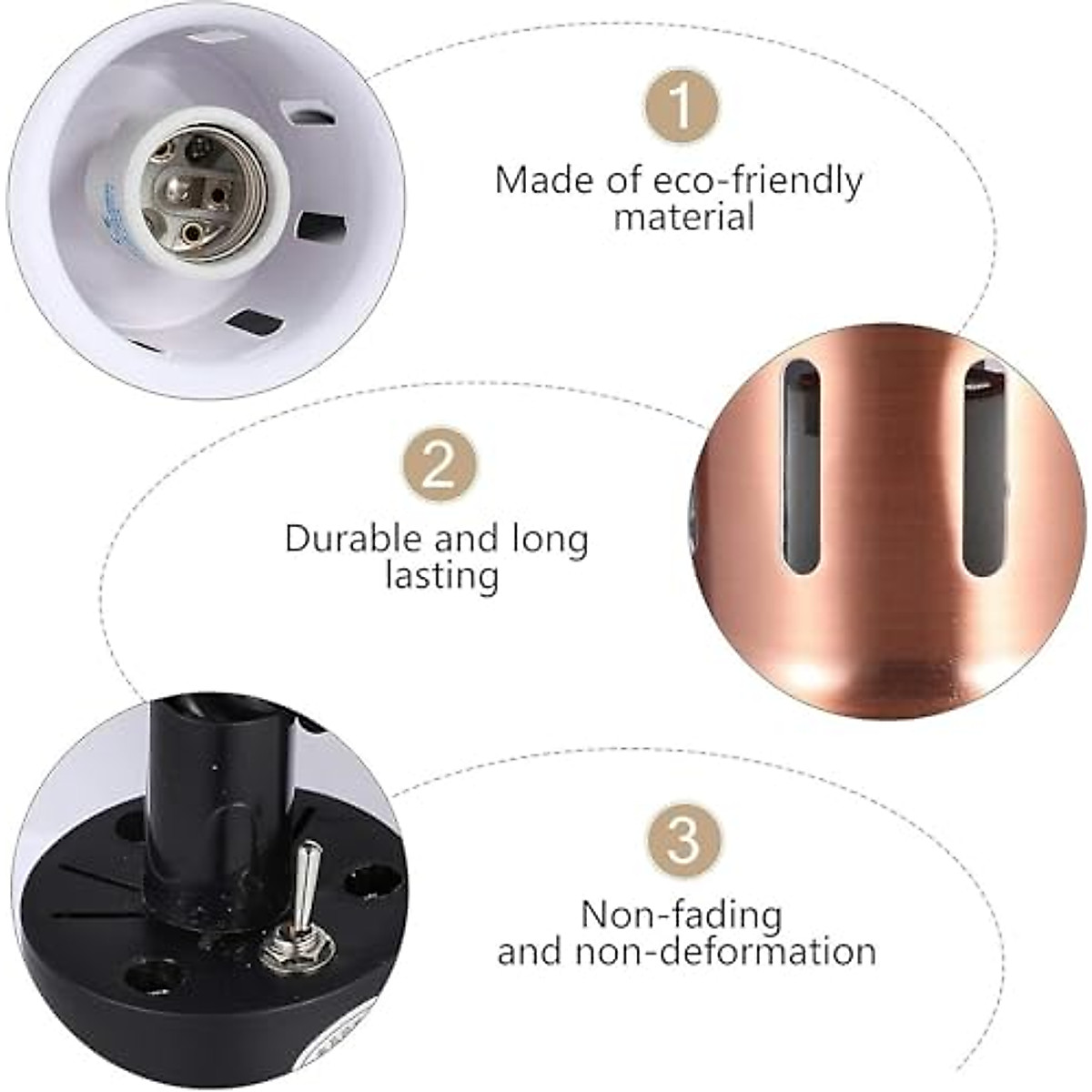 1

Made of eco-friendly material

2

Durable and long lasting

3

Non-fading and non-deformation