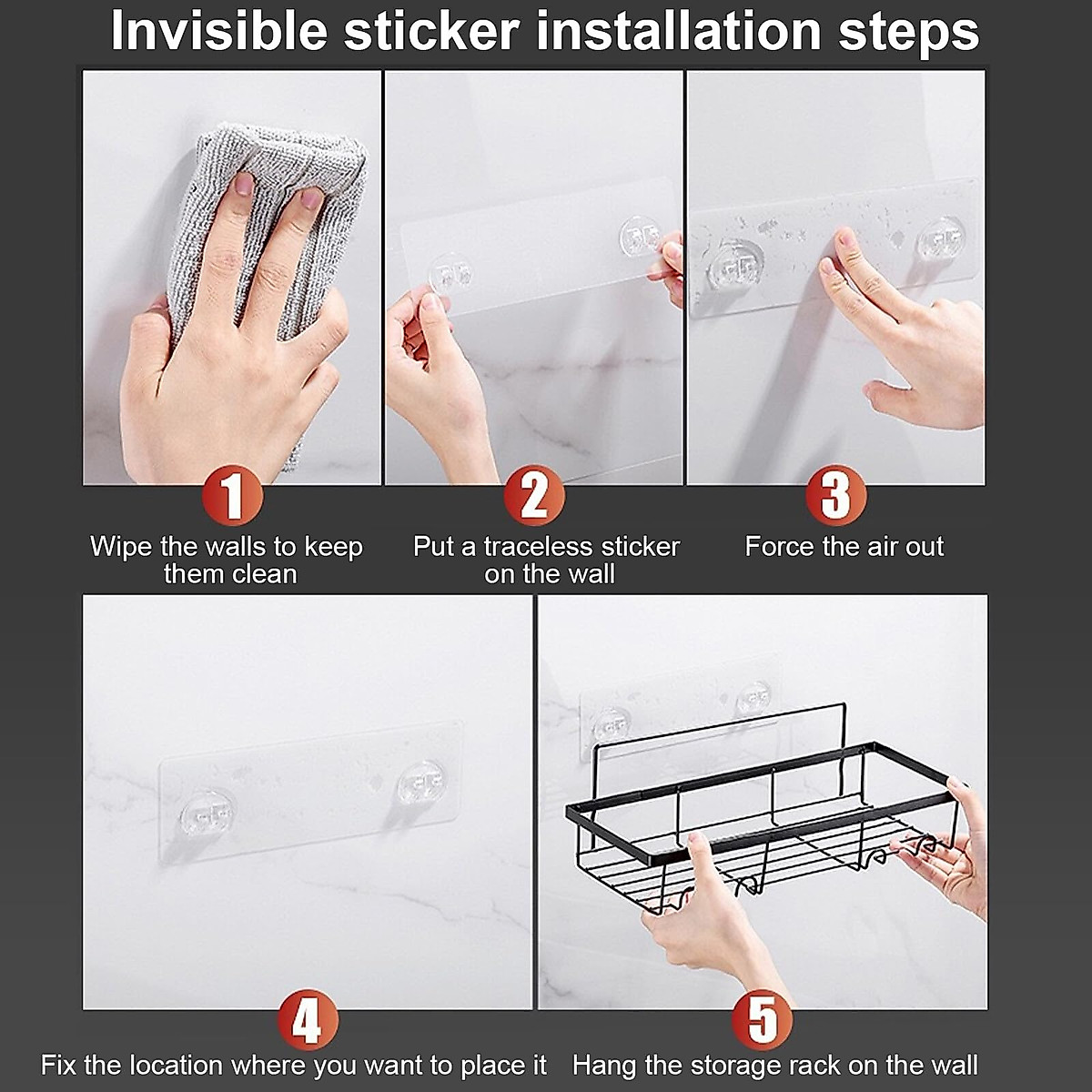 Invisible sticker installation steps

1
Wipe the walls to keep them clean

2
Put a traceless sticker on the wall

3
Force the air out

4
Fix the location where you want to place it

5
Hang the storage rack on the wall