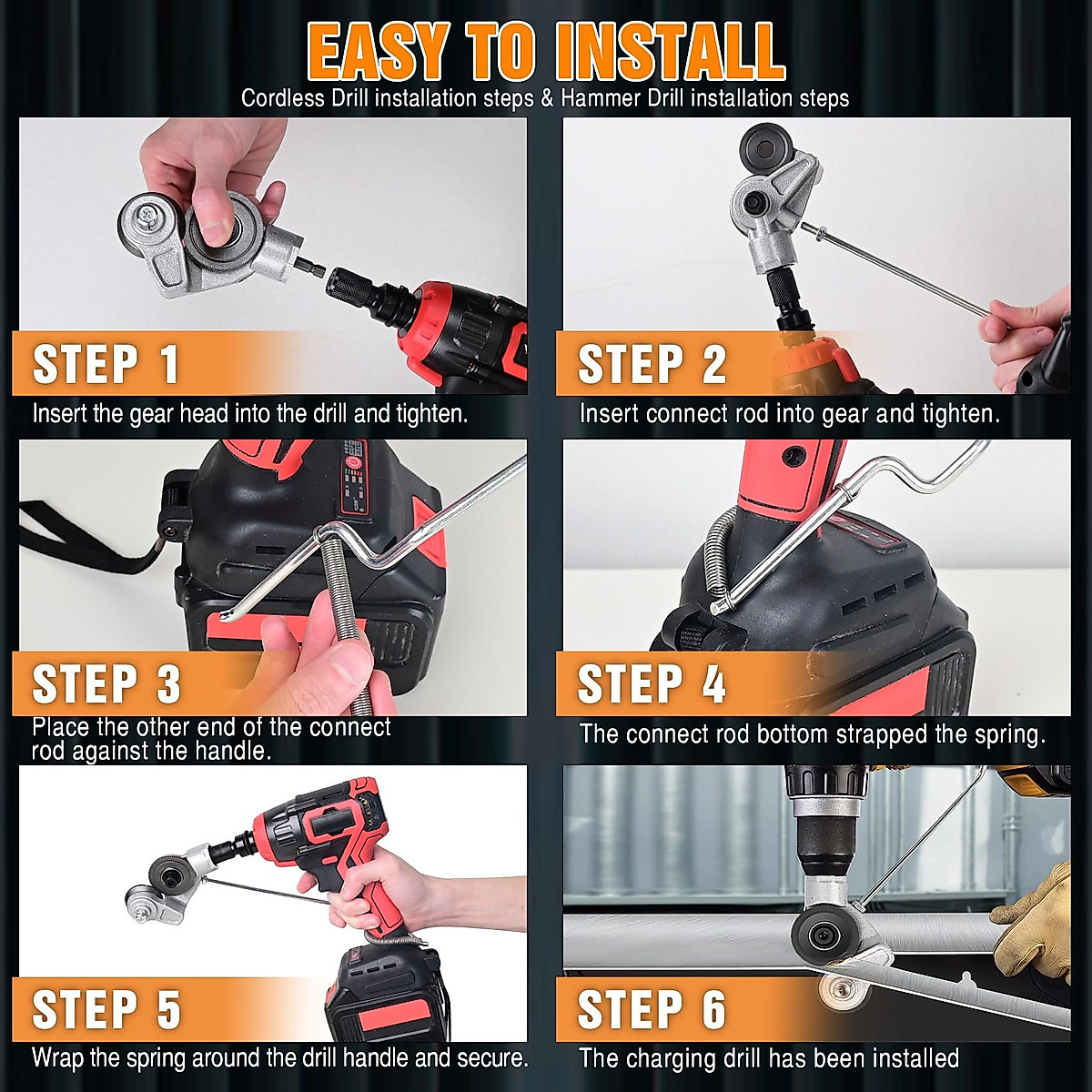 EASY TO INSTALL

Cordless Drill installation steps & Hammer Drill installation steps

STEP 1

Insert the gear head into the drill and tighten.

STEP 2

Insert connect rod into gear and tighten.

STEP 3

Place the other end of the connect rod against the handle.

STEP 4

The connect rod bottom strapped the spring.

STEP 5

Wrap the spring around the drill handle and secure.

STEP 6

The charging drill has been installed