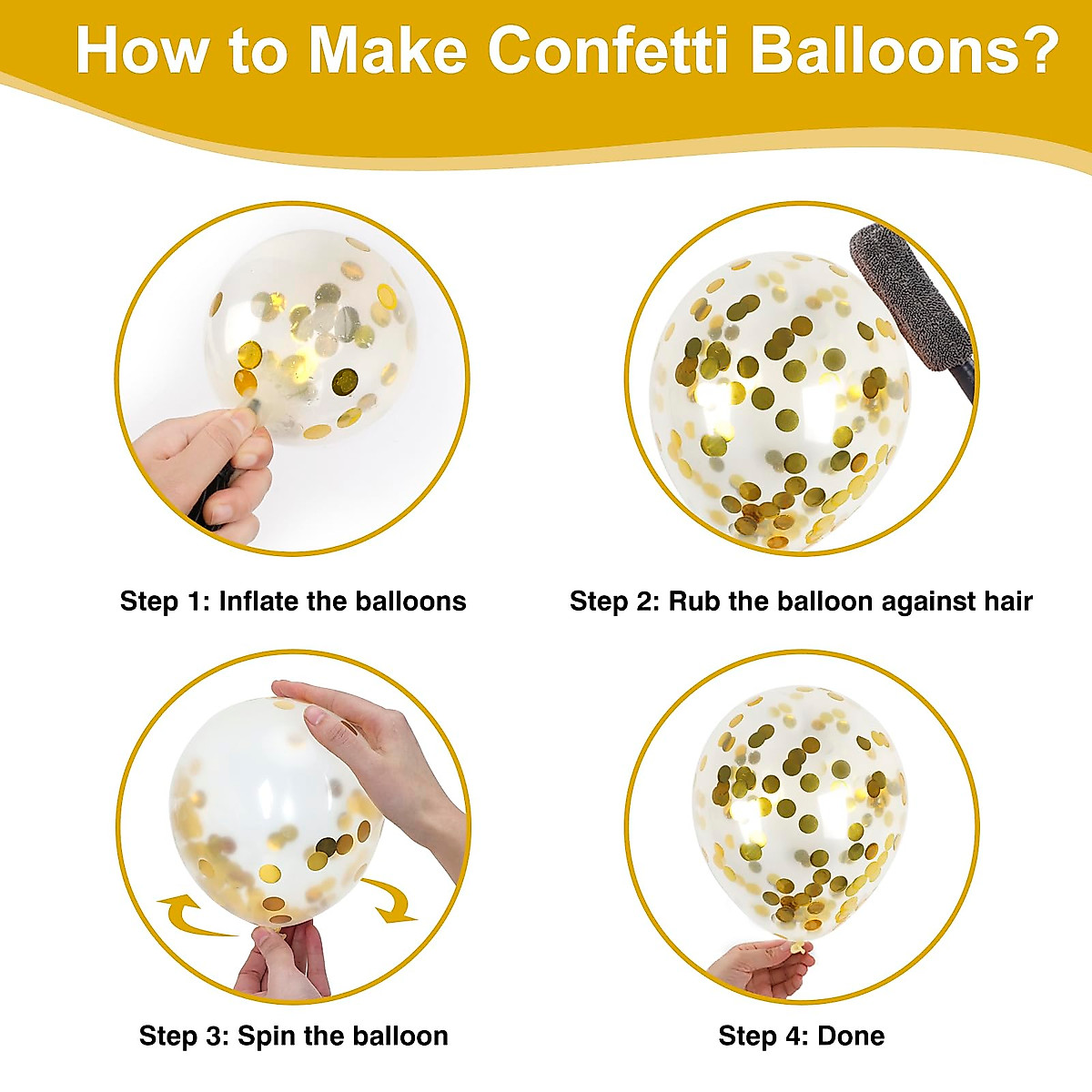 How to Make Confetti Balloons?

Step 1: Inflate the balloons

Step 2: Rub the balloon against hair

Step 3: Spin the balloon

Step 4: Done