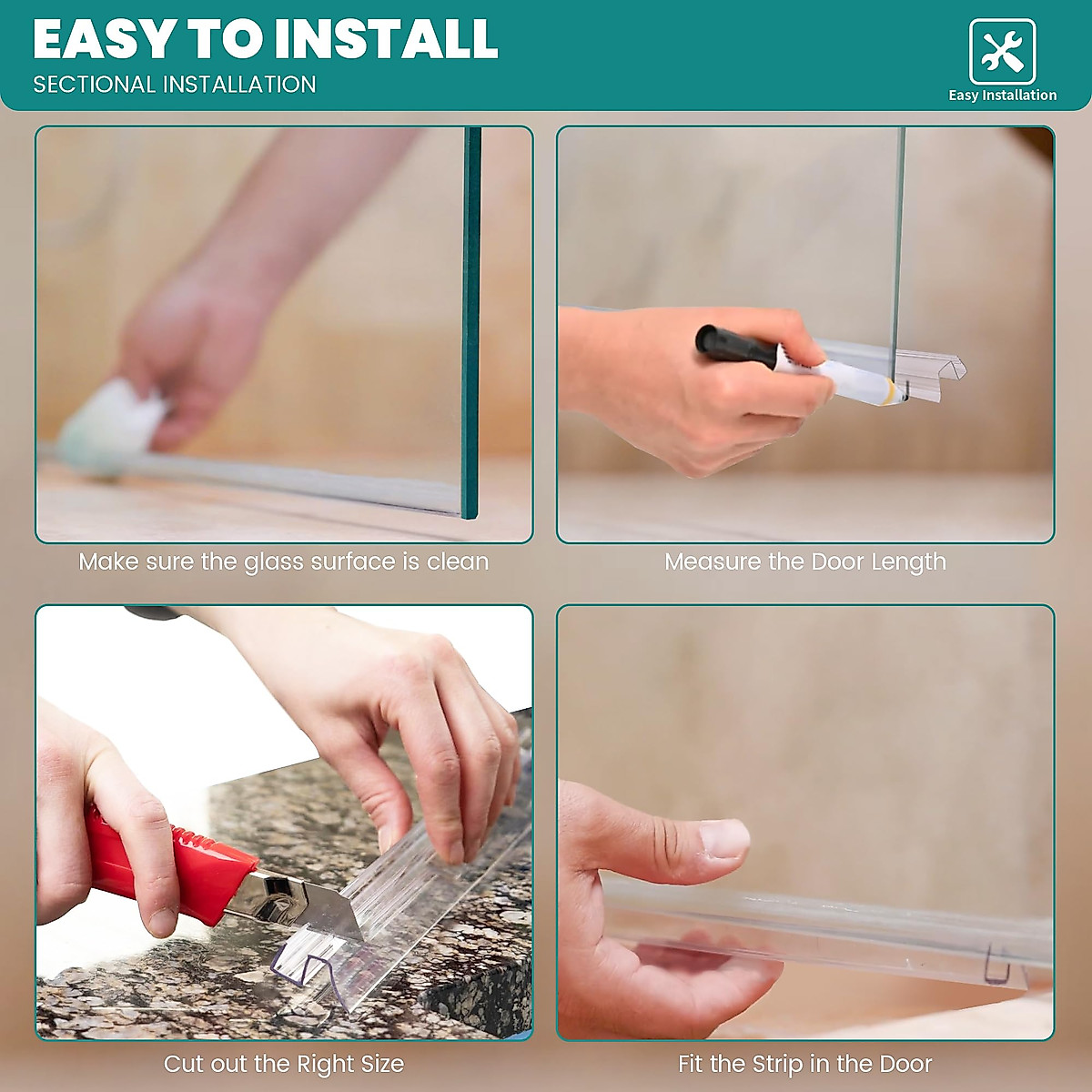 EASY TO INSTALL
SECTIONAL INSTALLATION

Easy Installation

Make sure the glass surface is clean

Measure the Door Length

Cut out the Right Size

Fit the Strip in the Door