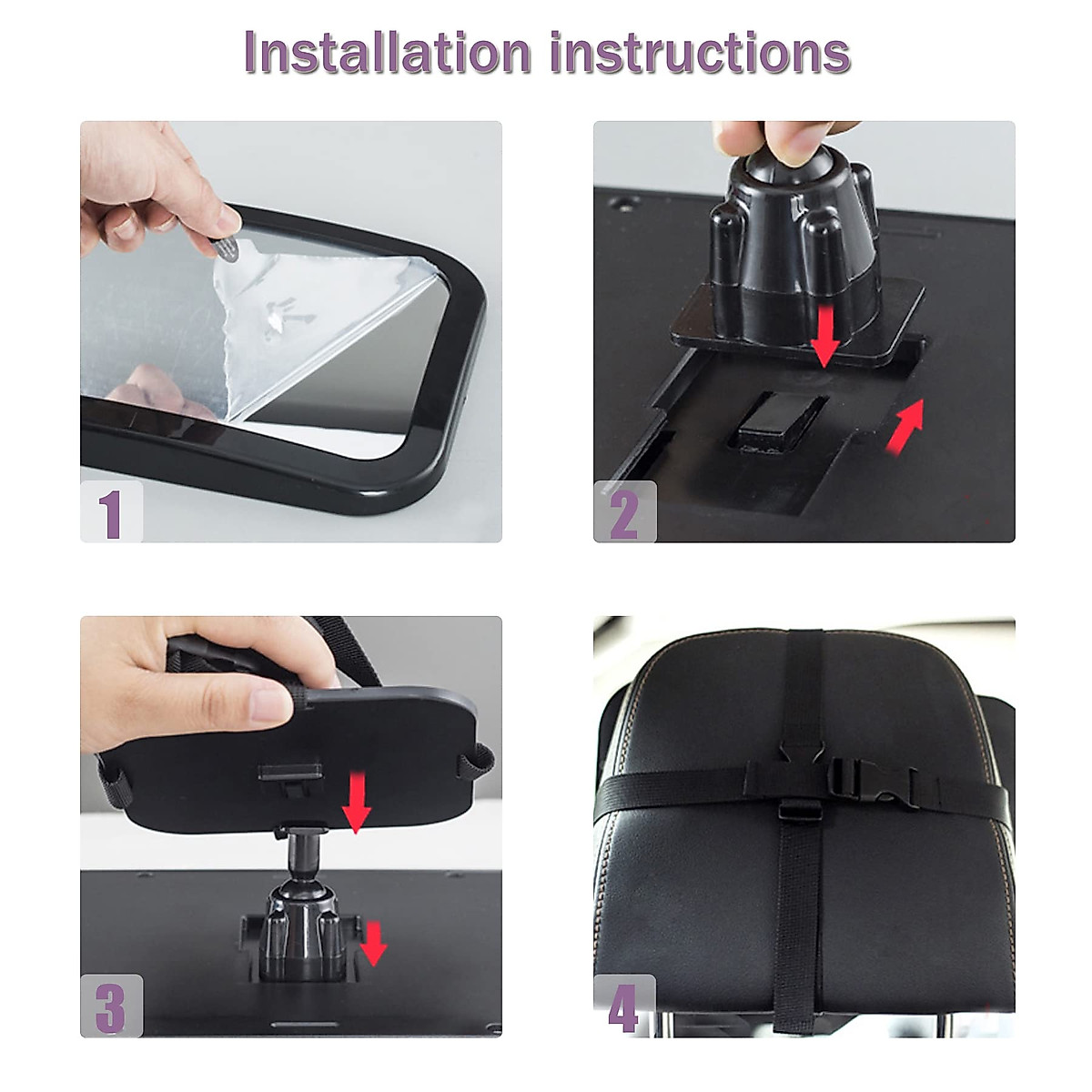 Installation instructions

1

2

3

4