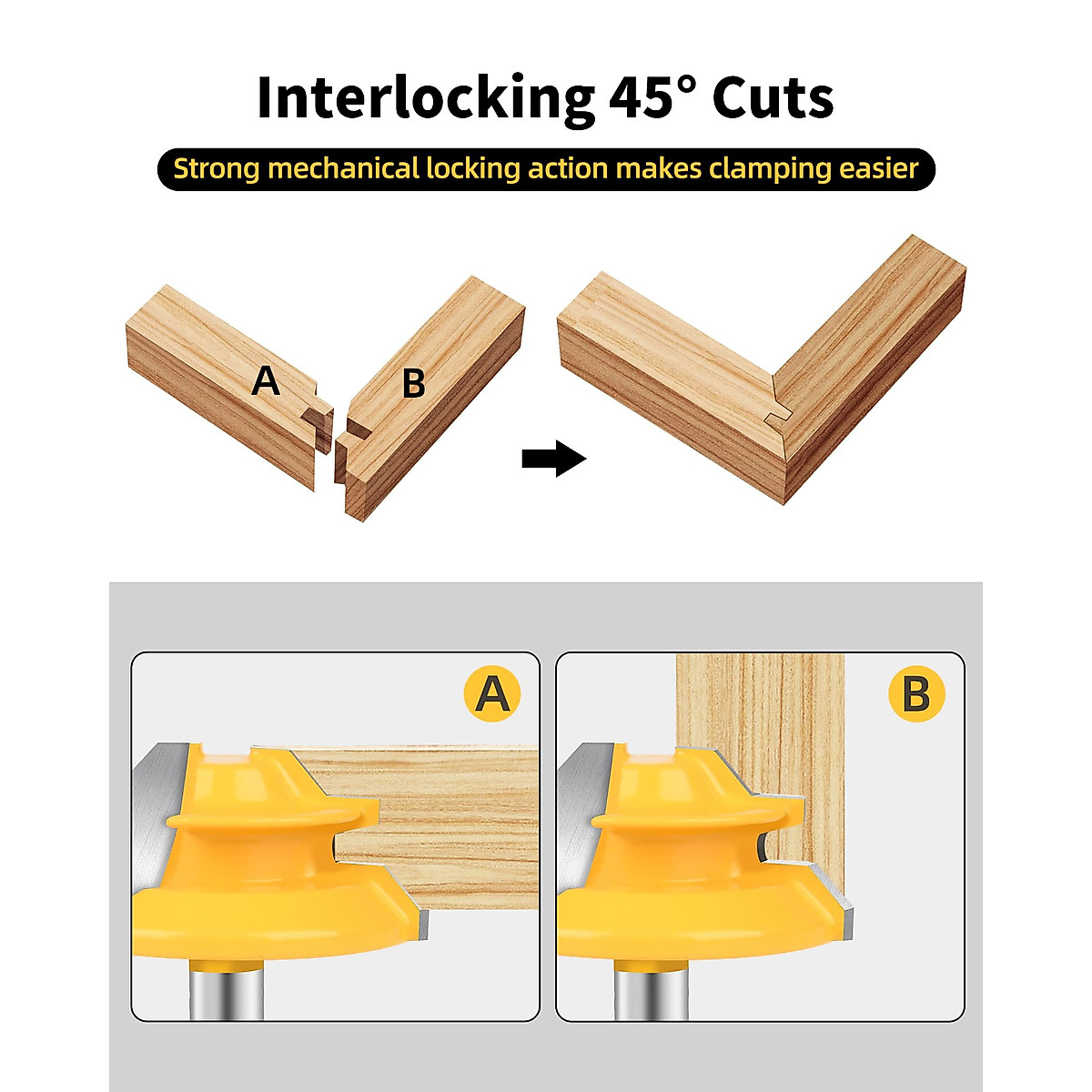 Interlocking 45° Cuts

Strong mechanical locking action makes clamping easier

A

B

A

B