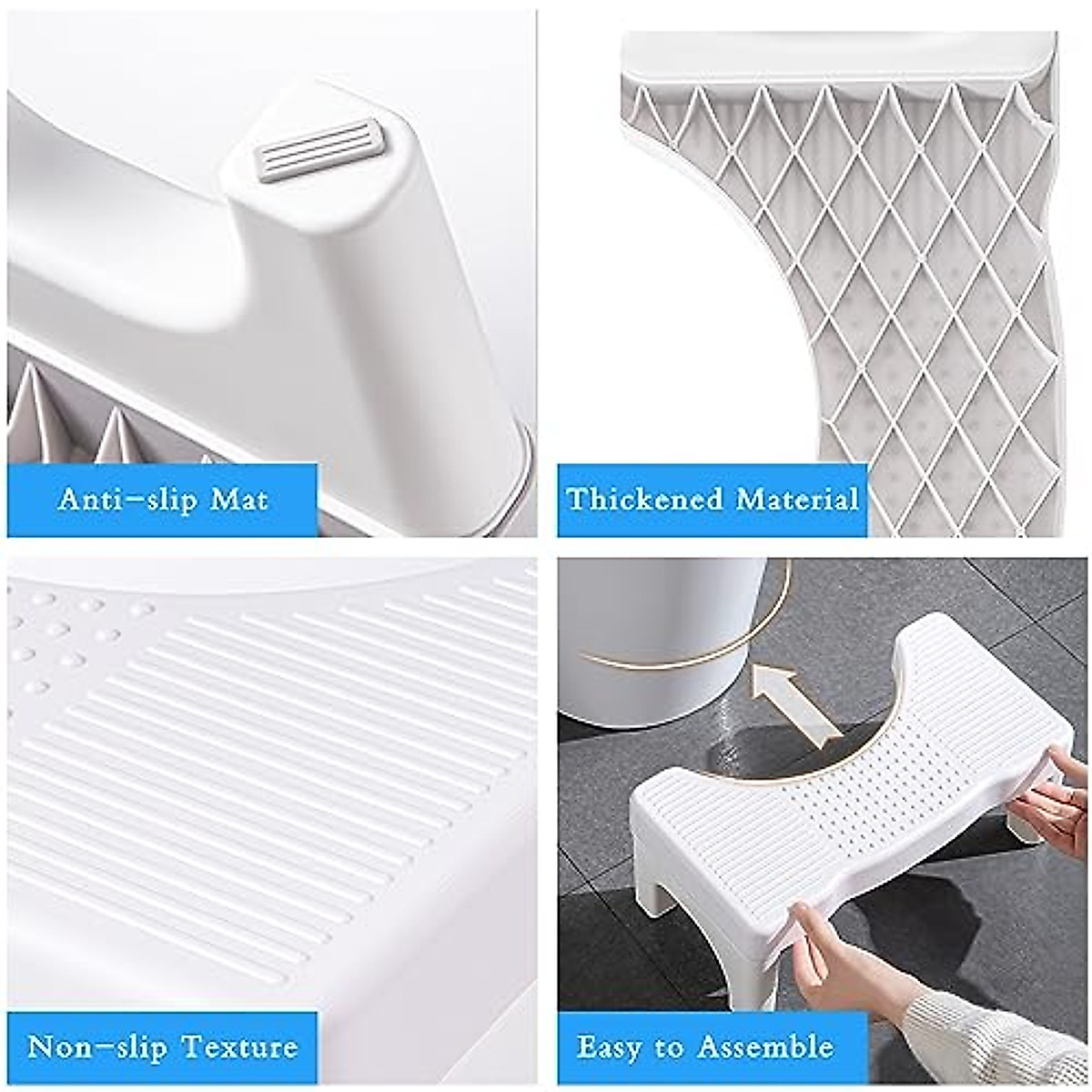 Anti-slip Mat

Thickened Material

Non-slip Texture

Easy to Assemble