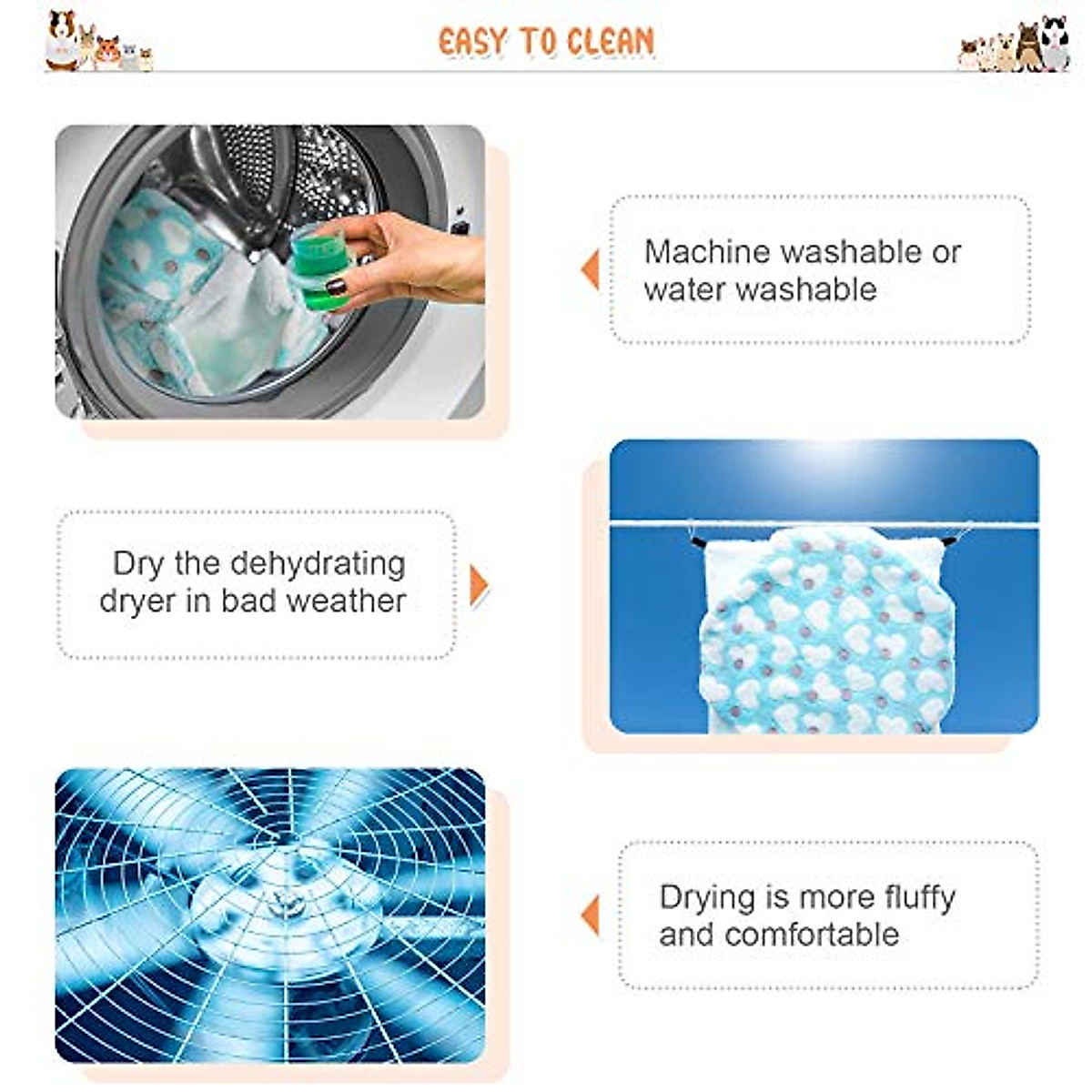 EASY TO CLEAN

Machine washable or water washable

Dry the dehydrating dryer in bad weather

Drying is more fluffy and comfortable